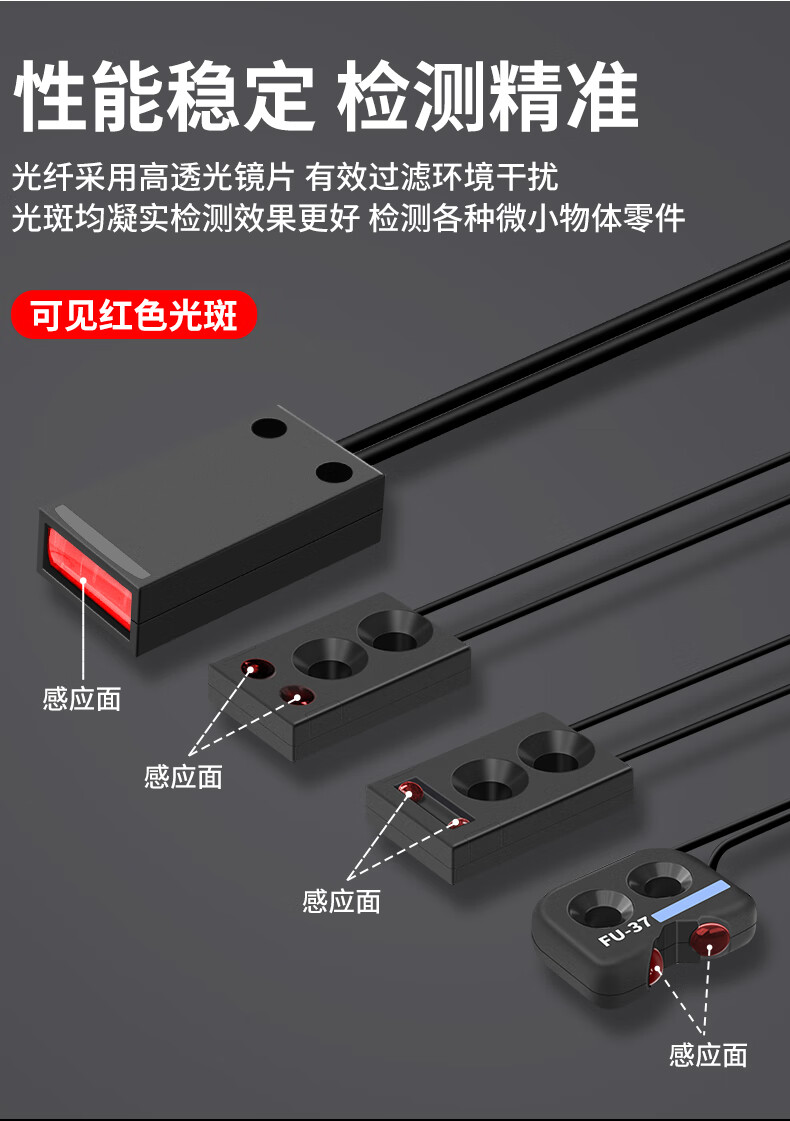 性能稳定 检测精准

光纤采用高透光镜片 有效过滤环境干扰
光斑均凝实检测效果更好 检测各种微小物体零件

可见红色光斑

感应面

感应面

感应面

FU-37

感应面