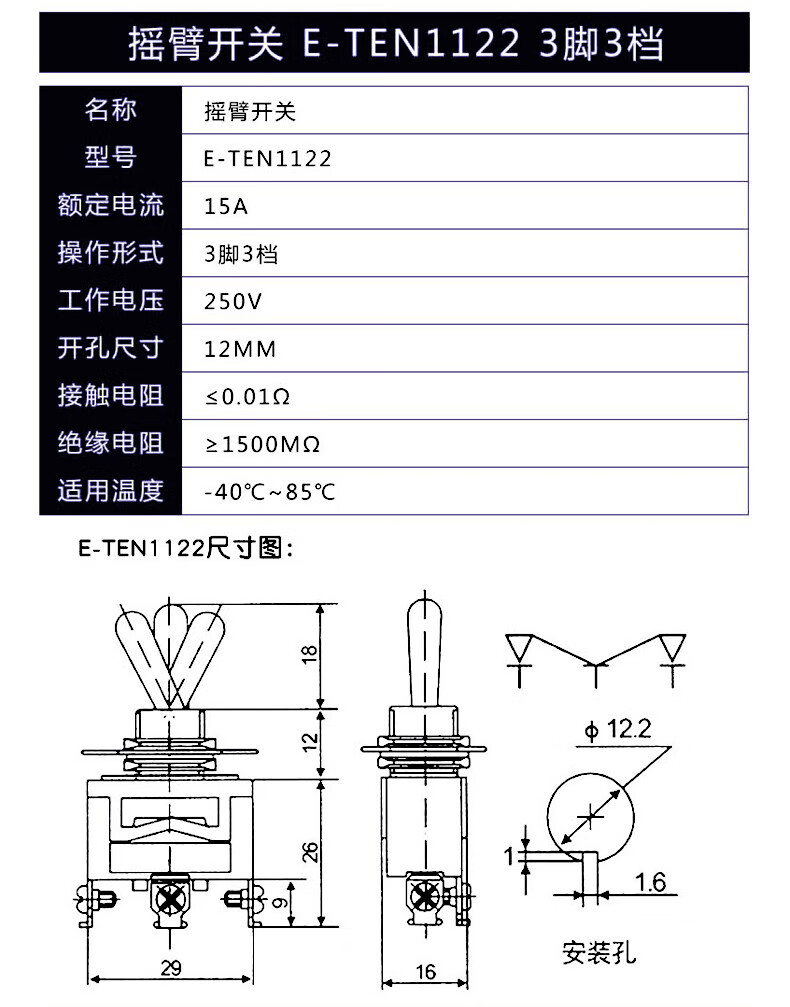 摇臂开关 E-TEN1122 3脚3档

| 名称 | 摇臂开关 |
|---|---|
| 型号 | E-TEN1122 |
| 额定电流 | 15A |
| 操作形式 | 3脚3档 |
| 工作电压 | 250V |
| 开孔尺寸 | 12MM |
| 接触电阻 | ≤0.01Ω |
| 绝缘电阻 | ≥1500MΩ |
| 适用温度 | -40℃~85℃ |

E-TEN1122尺寸图:

18
12
26
9
29
16
ϕ 12.2
1
1.6
安装孔