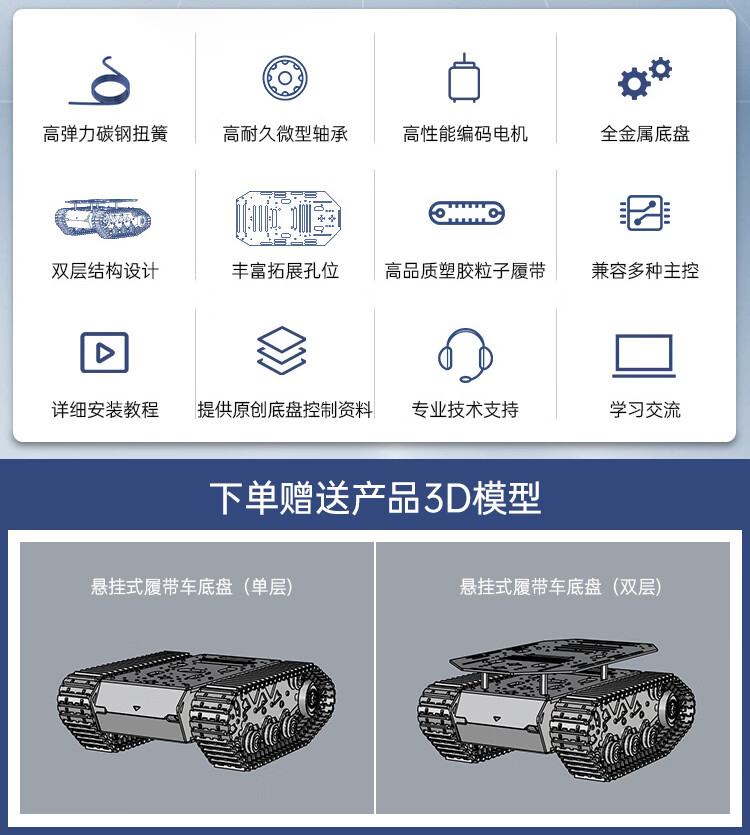 高弹力碳钢扭簧

高耐久微型轴承

高性能编码电机

全金属底盘

双层结构设计

丰富拓展孔位

高品质塑胶粒子履带

兼容多种主控

详细安装教程

提供原创底盘控制资料

专业技术支持

学习交流

下单赠送产品3D模型

悬挂式履带车底盘（单层）

悬挂式履带车底盘（双层）