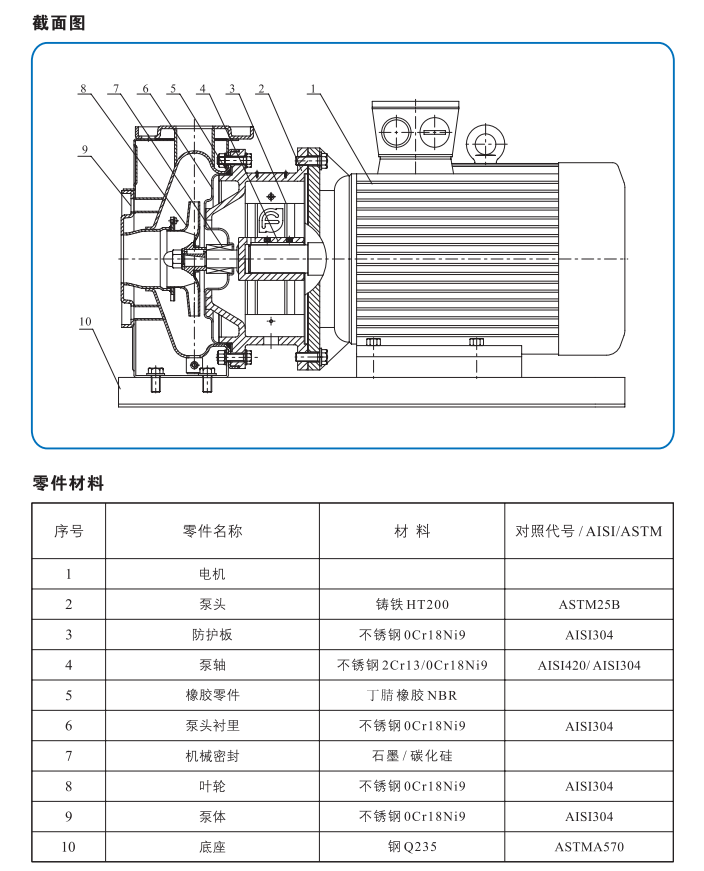 截面图

8 7 6 5 4 3 2 1

9

10

零件材料

| 序号 | 零件名称 | 材 料 | 对照代号 / AISI/ASTM |
|---|---|---|---|
| 1 | 电机 | | |
| 2 | 泵头 | 铸铁 HT200 | ASTM25B |
| 3 | 防护板 | 不锈钢 0Cr18Ni9 | AISI304 |
| 4 | 泵轴 | 不锈钢 2Cr13/0Cr18Ni9 | AISI420/ AISI304 |
| 5 | 橡胶零件 | 丁腈橡胶 NBR | |
| 6 | 泵头衬里 | 不锈钢 0Cr18Ni9 | AISI304 |
| 7 | 机械密封 | 石墨 / 碳化硅 | |
| 8 | 叶轮 | 不锈钢 0Cr18Ni9 | AISI304 |
| 9 | 泵体 | 不锈钢 0Cr18Ni9 | AISI304 |
| 10 | 底座 | 钢 Q235 | ASTMA570 |