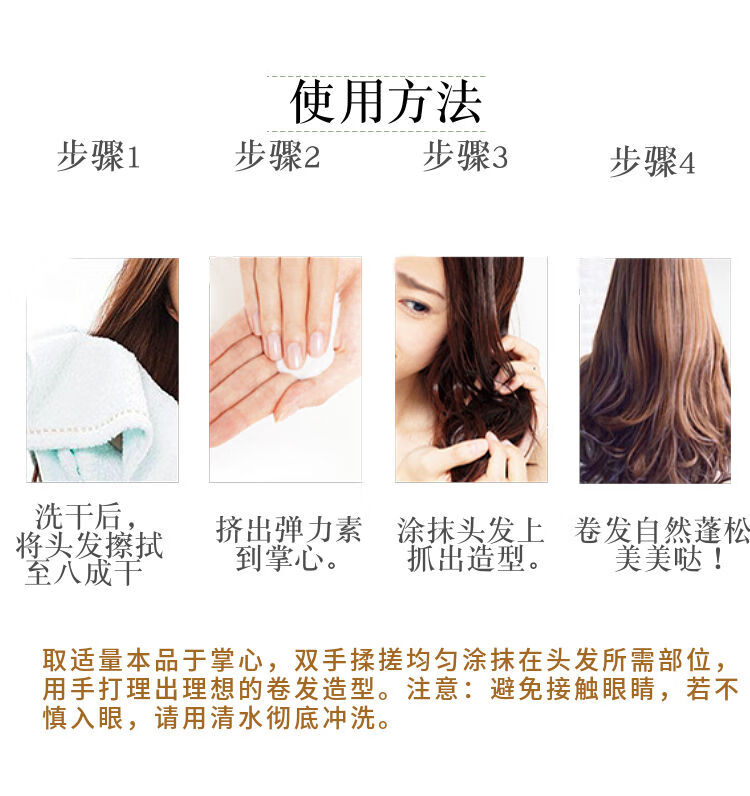 使用方法

步骤1

步骤2

步骤3

步骤4

洗干后，将头发擦拭至八成干

挤出弹力素到掌心。

涂抹头发上抓出造型。

卷发自然蓬松美美哒！

取适量本品于掌心，双手揉搓均匀涂抹在头发所需部位，用手打理出理想的卷发造型。注意：避免接触眼睛，若不慎入眼，请用清水彻底冲洗。