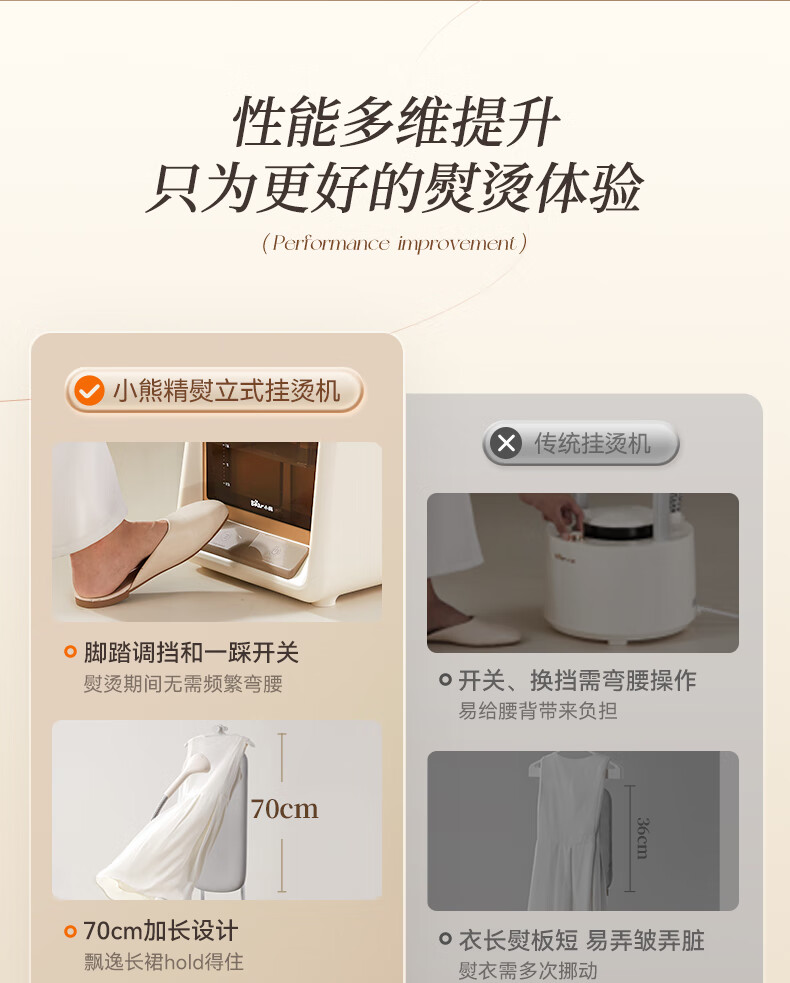 性能多维提升
只为更好的熨烫体验
(Performance improvement)

小熊精熨立式挂烫机

脚踏调挡和一踩开关
熨烫期间无需频繁弯腰

70cm

70cm加长设计
飘逸长裙hold得住

传统挂烫机

开关、换挡需弯腰操作
易给腰背带来负担

36cm

衣长熨板短 易弄皱弄脏
熨衣需多次挪动