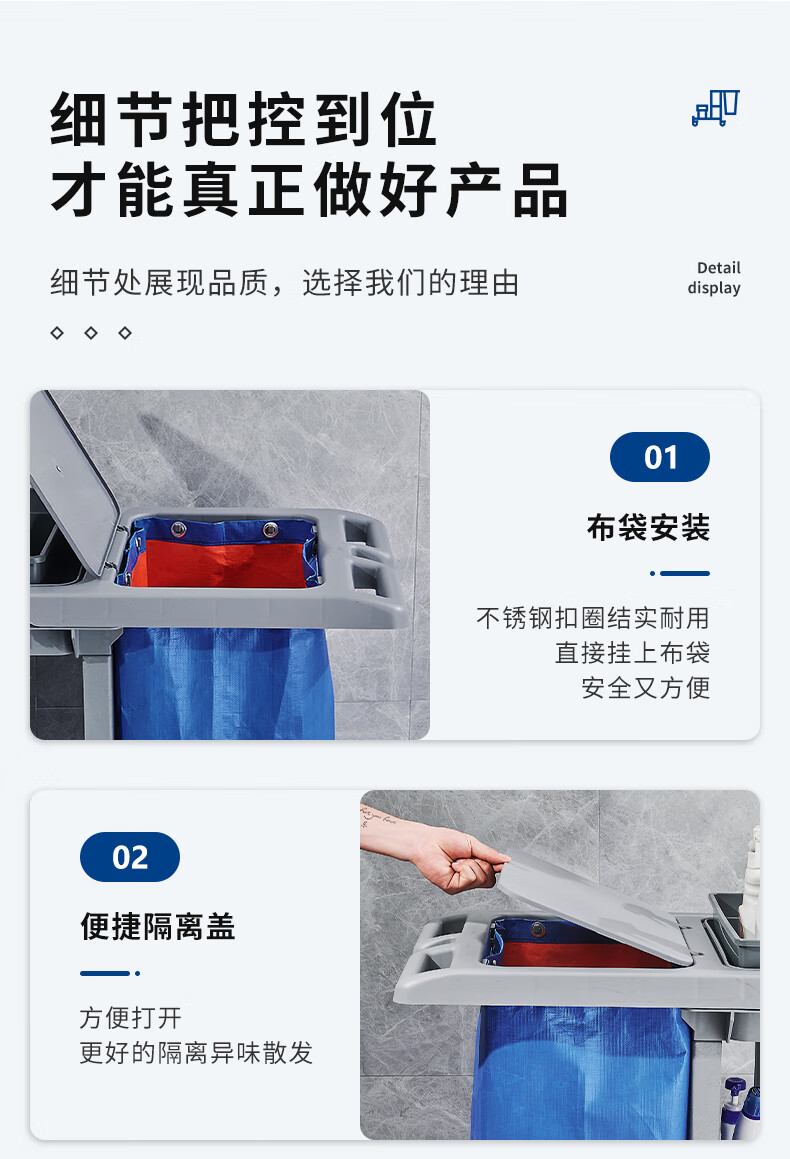 细节把控到位
才能真正做好产品

细节处展现品质，选择我们的理由

Detail display

01

布袋安装

不锈钢扣圈结实耐用
直接挂上布袋
安全又方便

02

便捷隔离盖

方便打开
更好的隔离异味散发