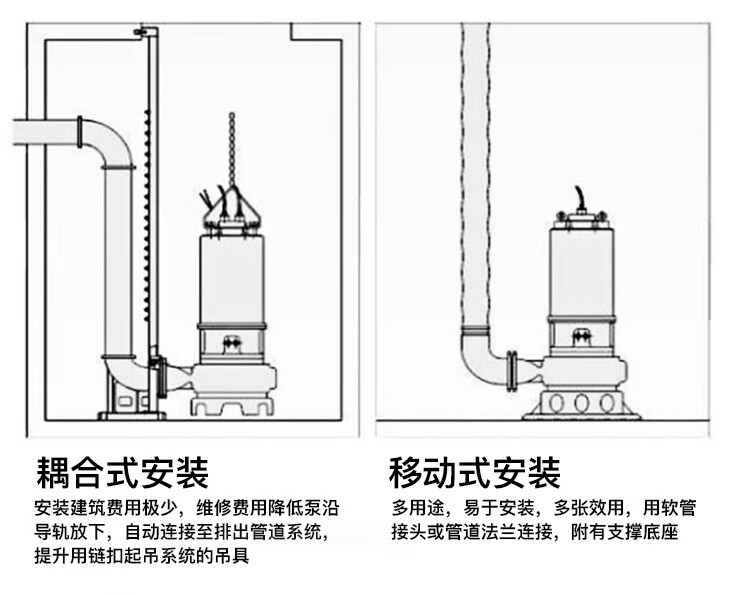 耦合式安装

安装建筑费用极少，维修费用降低泵沿导轨放下，自动连接至排出管道系统，提升用链扣起吊系统的吊具

移动式安装

多用途，易于安装，多张效用，用软管接头或管道法兰连接，附有支撑底座