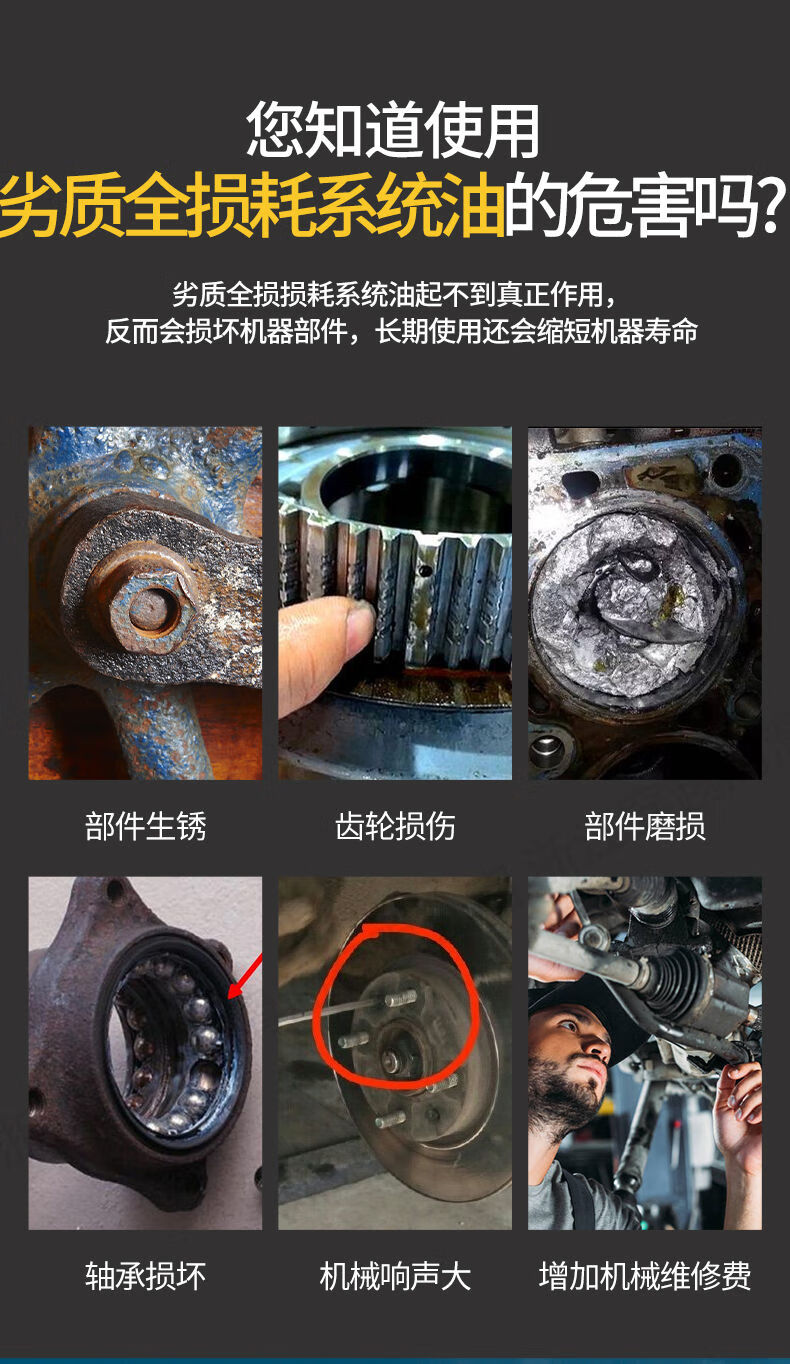 您知道使用
劣质全损耗系统油的危害吗?

劣质全损损耗系统油起不到真正作用,
反而会损坏机器部件,长期使用还会缩短机器寿命

部件生锈

齿轮损伤

部件磨损

轴承损坏

机械响声大

增加机械维修费