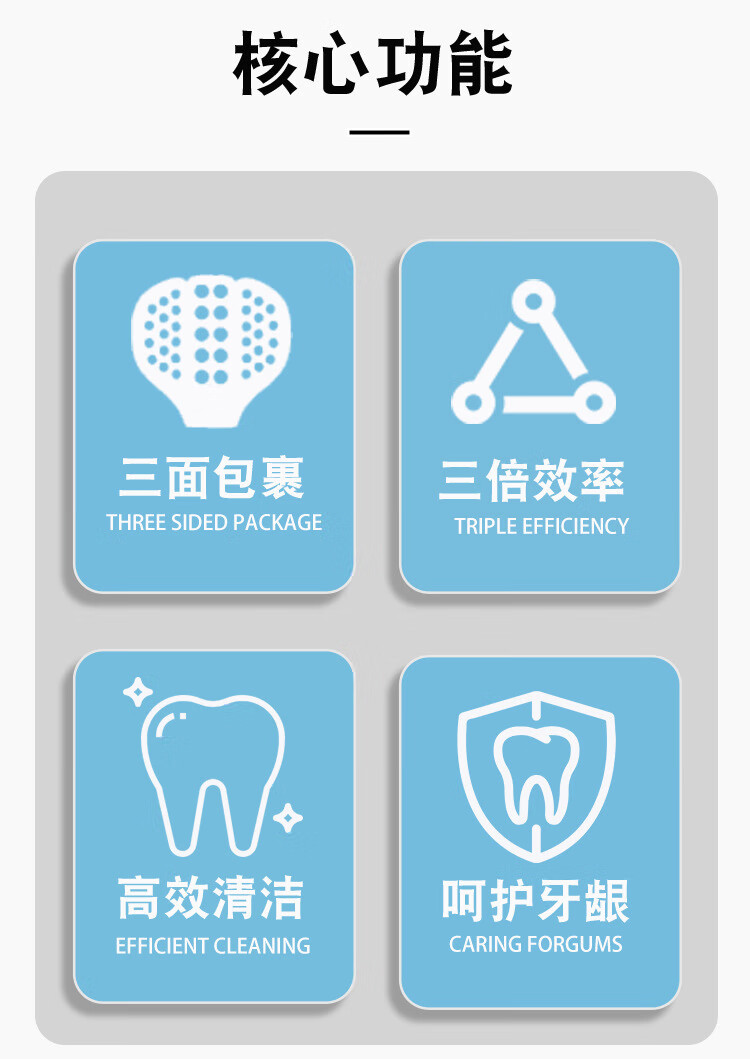 核心功能

三面包裹
THREE SIDED PACKAGE

三倍效率
TRIPLE EFFICIENCY

高效清洁
EFFICIENT CLEANING

呵护牙龈
CARING FORGUMS