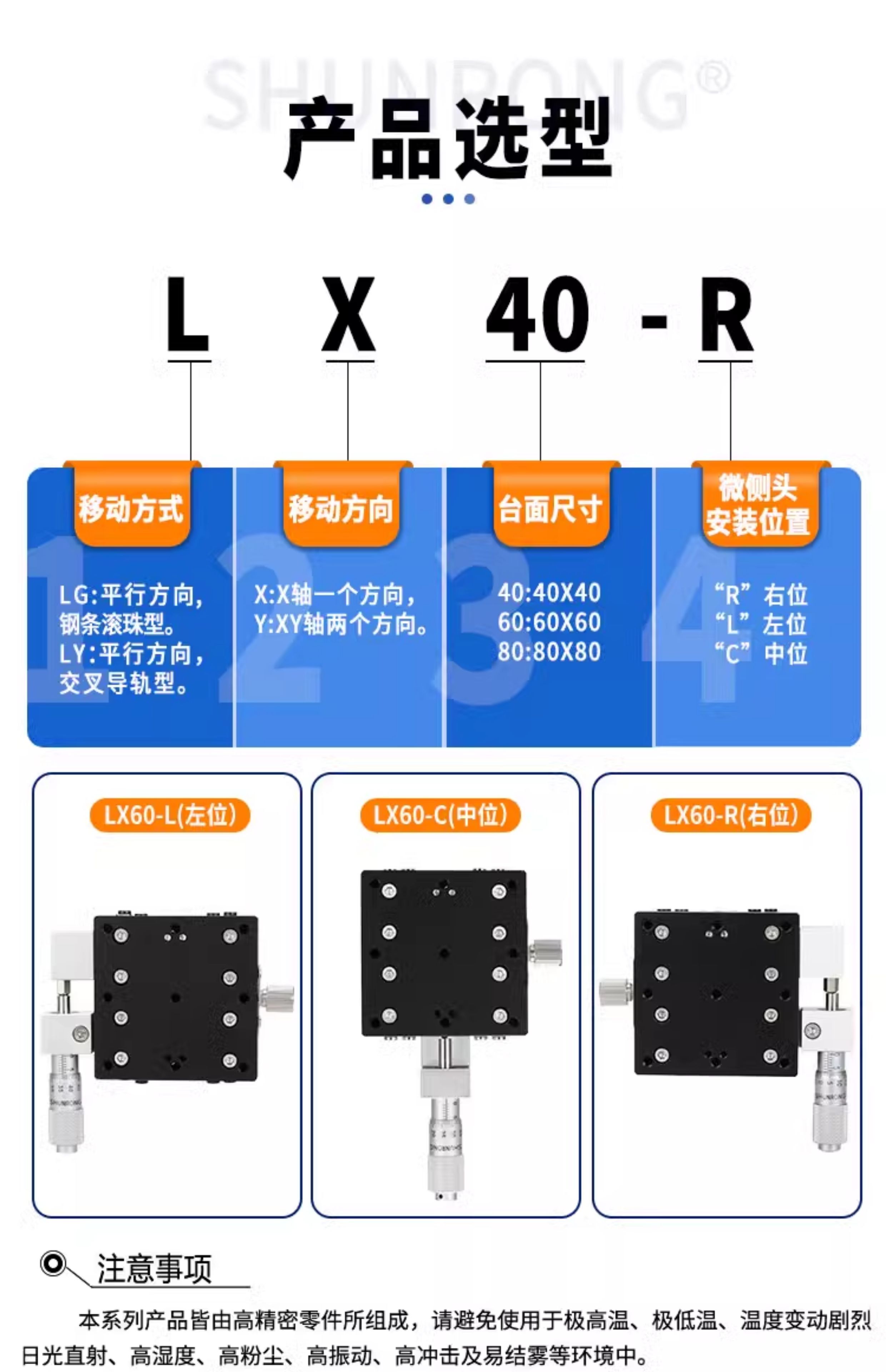 SHUNRONG®

产品选型

L X 40 - R

移动方式

LG:平行方向,钢条滚珠型。
LY:平行方向,交叉导轨型。

移动方向

X:X轴一个方向,
Y:XY轴两个方向。

台面尺寸

40:40X40
60:60X60
80:80X80

微侧头安装位置

“R” 右位
“L” 左位
“C” 中位

LX60-L(左位)

LX60-C(中位)

LX60-R(右位)

注意事项

本系列产品皆由高精密零件所组成,请避免使用于极高温、极低温、温度变动剧烈日光直射、高湿度、高粉尘、高振动、高冲击及易结雾等环境中。