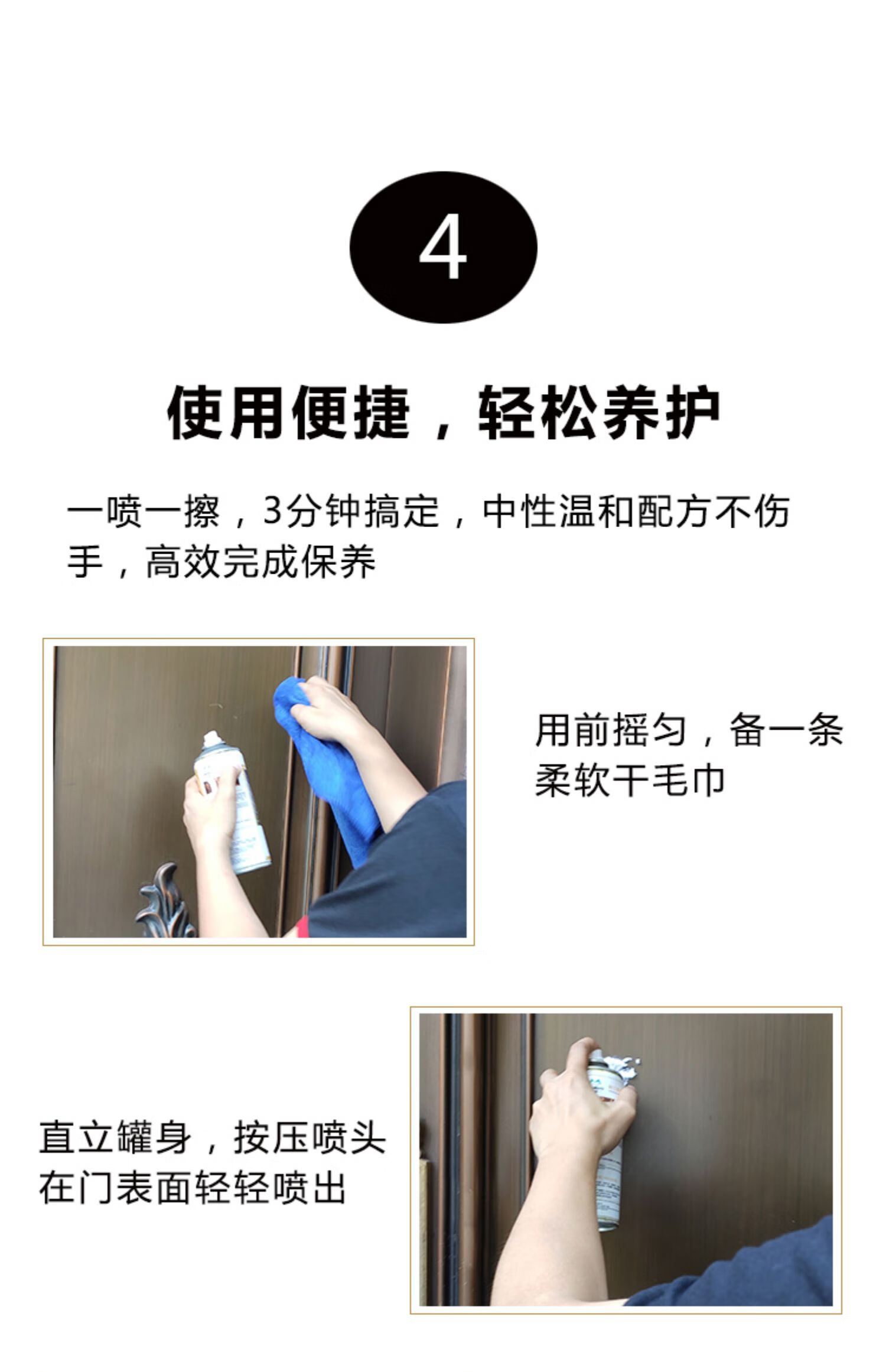 4

使用便捷，轻松养护

一喷一擦，3分钟搞定，中性温和配方不伤手，高效完成保养

用前摇匀，备一条柔软干毛巾

直立罐身，按压喷头在门表面轻轻喷出