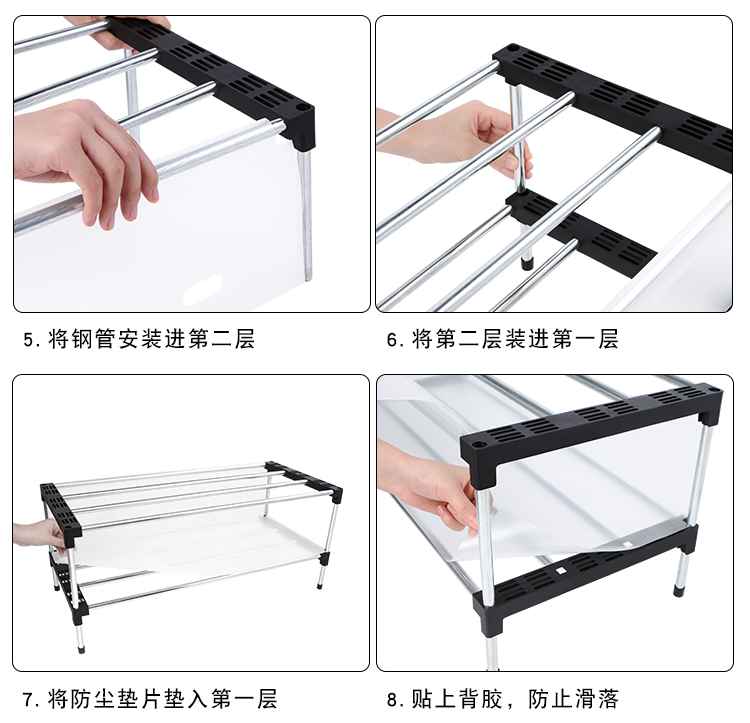 5. 将钢管安装进第二层

6. 将第二层装进第一层

7. 将防尘垫片垫入第一层

8. 贴上背胶，防止滑落