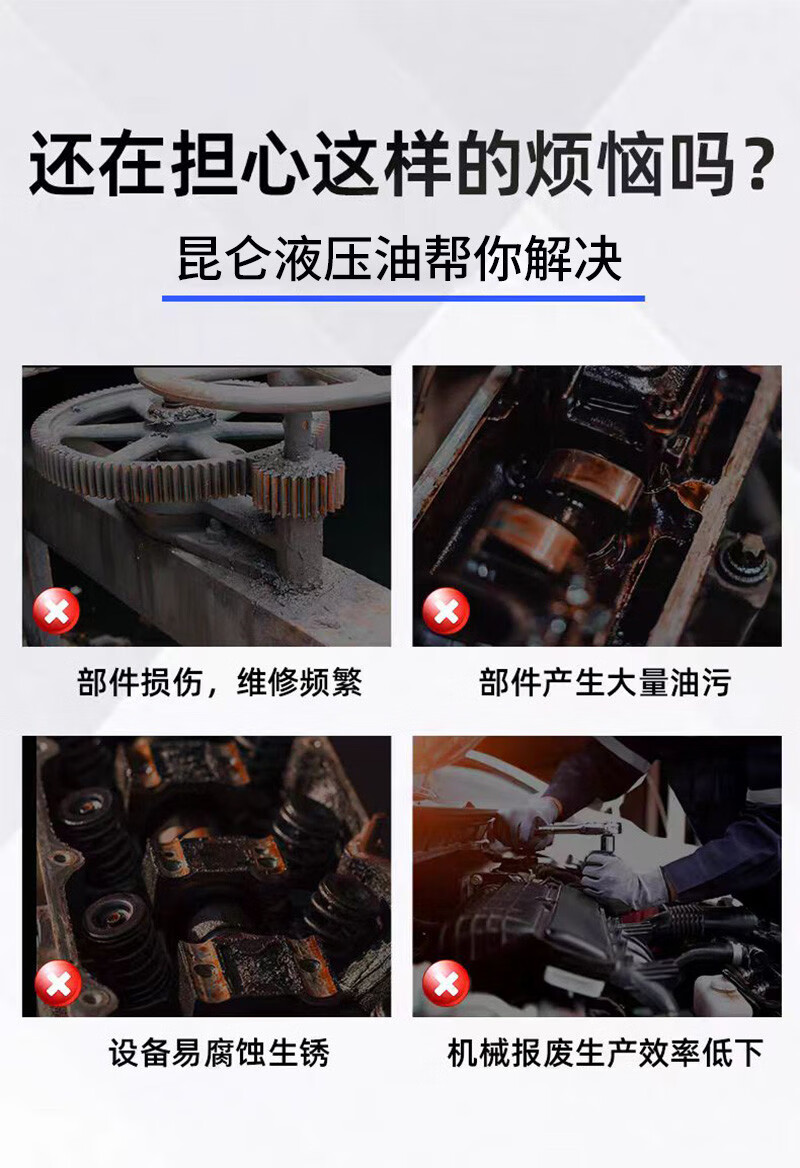 还在担心这样的烦恼吗？

昆仑液压油帮你解决

部件损伤，维修频繁

部件产生大量油污

设备易腐蚀生锈

机械报废生产效率低下