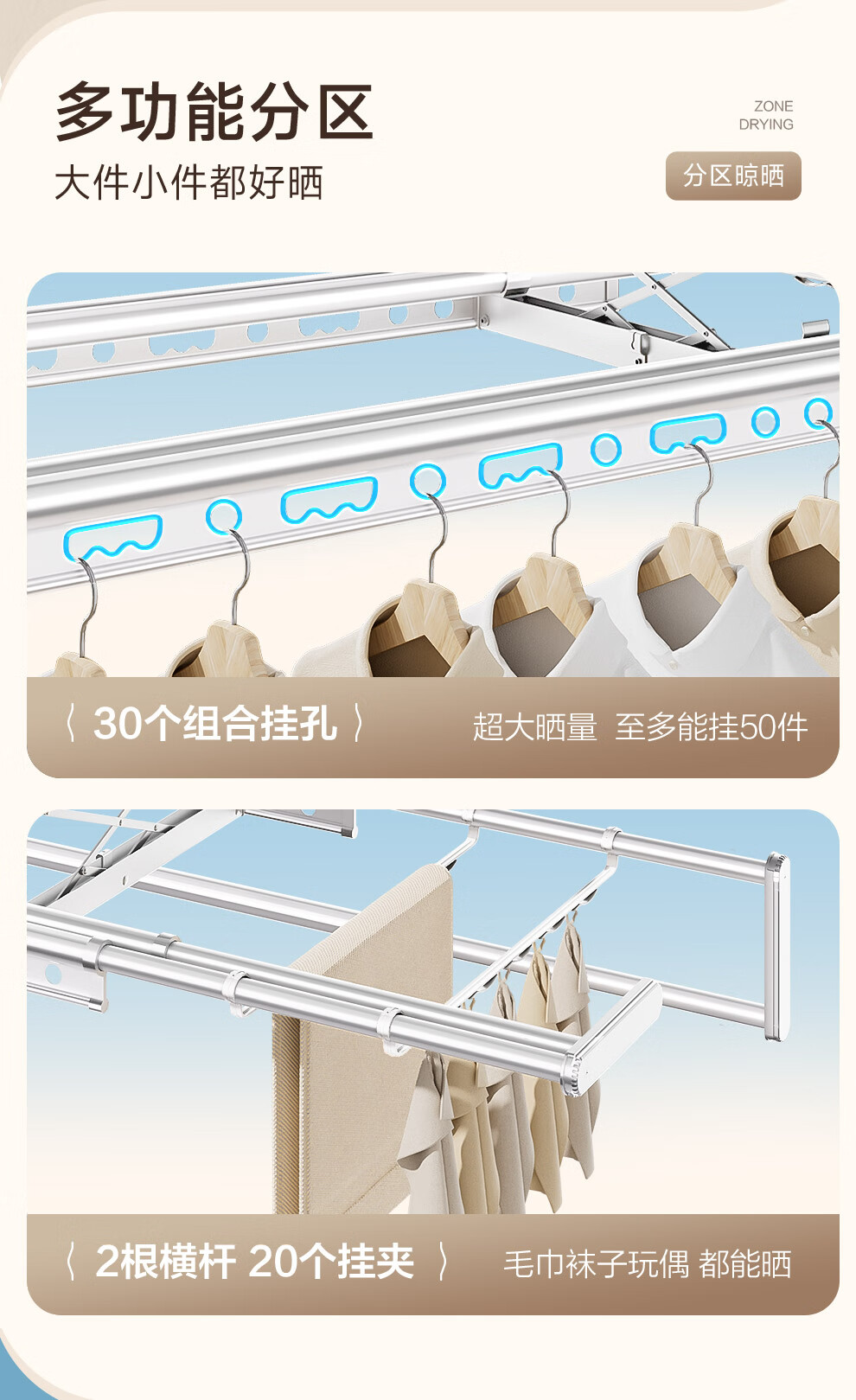 多功能分区

大件小件都好晒

ZONE DRYING

分区晾晒

〈 30个组合挂孔 〉

超大晒量 至多能挂50件

〈 2根横杆 20个挂夹 〉

毛巾袜子玩偶 都能晒