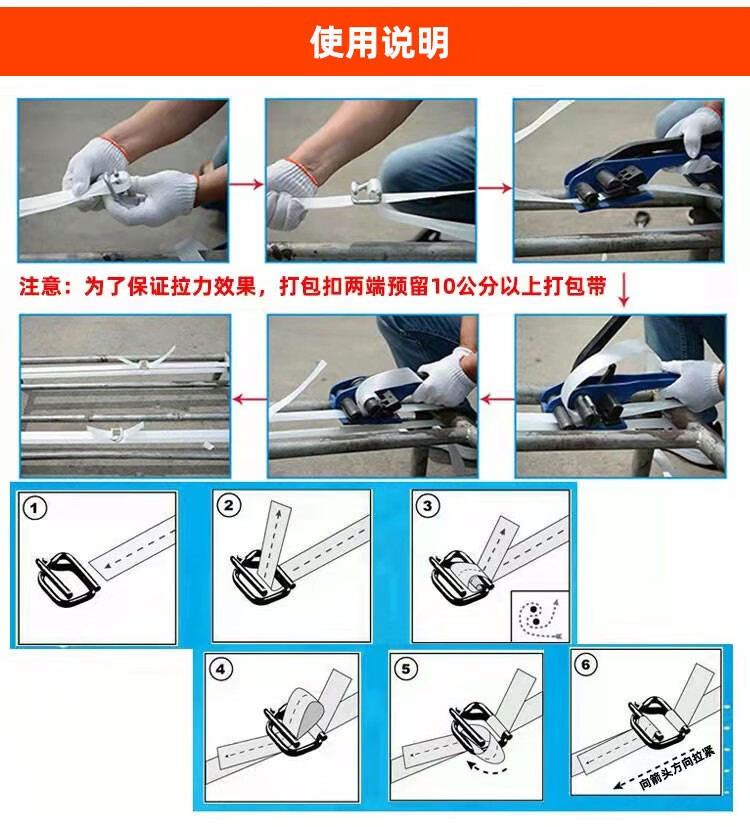 使用说明

注意：为了保证拉力效果，打包扣两端预留10公分以上打包带

1

2

3

4

5

6

向箭头方向拉紧