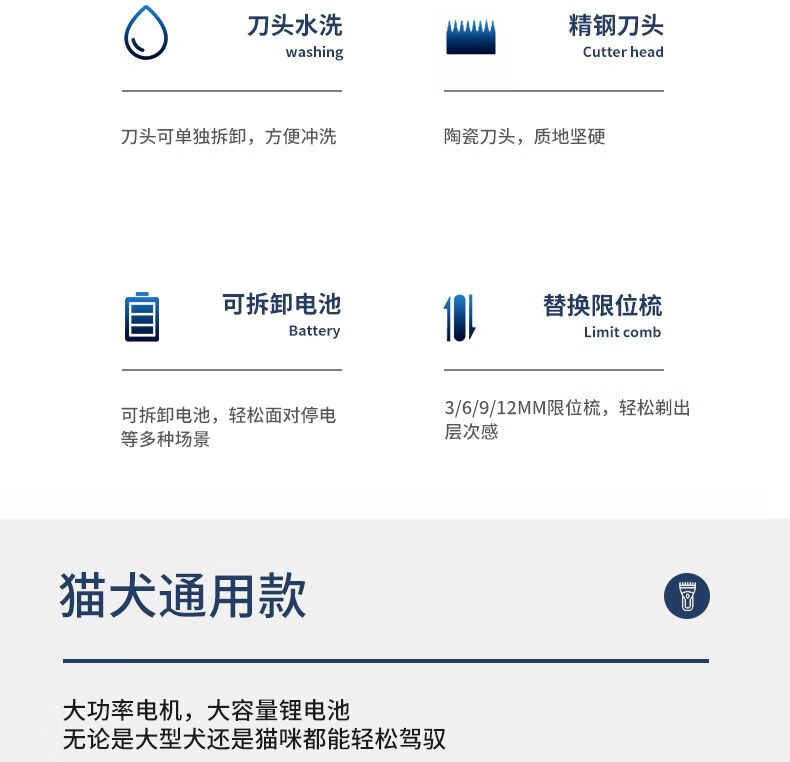 刀头水洗
washing

刀头可单独拆卸，方便冲洗

精钢刀头
Cutter head

陶瓷刀头，质地坚硬

可拆卸电池
Battery

可拆卸电池，轻松面对停电等多种场景

替换限位梳
Limit comb

3/6/9/12MM限位梳，轻松剃出层次感

猫犬通用款

大功率电机，大容量锂电池
无论是大型犬还是猫咪都能轻松驾驭