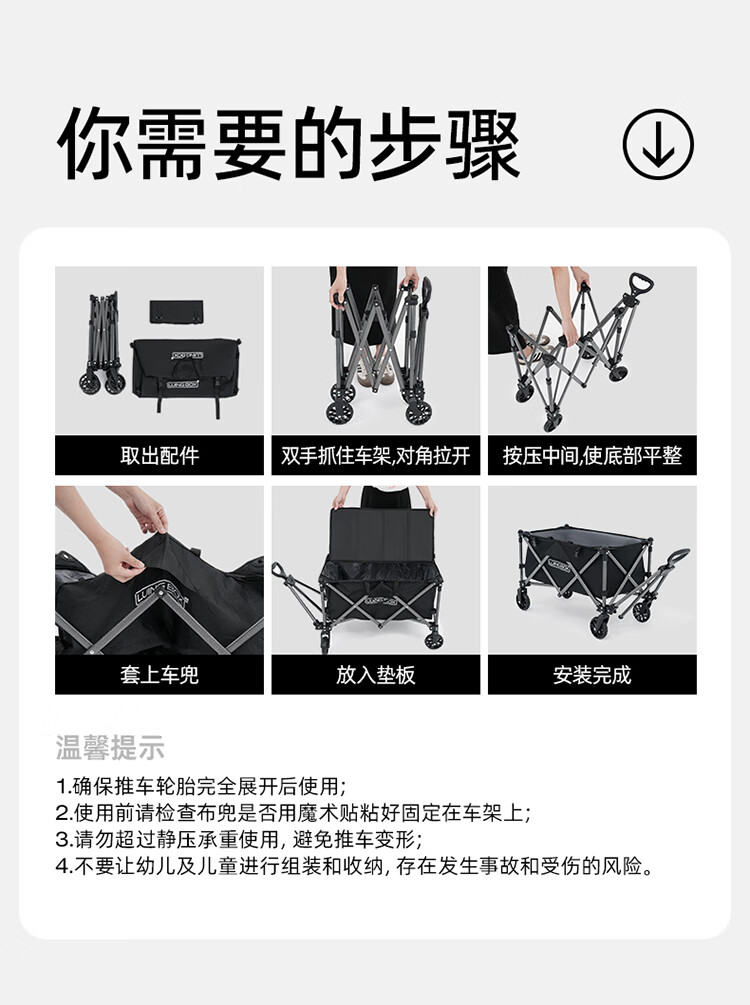 你需要的步骤

取出配件

双手抓住车架,对角拉开

按压中间,使底部平整

套上车兜

放入垫板

安装完成

温馨提示

1.确保推车轮胎完全展开后使用;
2.使用前请检查布兜是否用魔术贴粘好固定在车架上;
3.请勿超过静压承重使用, 避免推车变形;
4.不要让幼儿及儿童进行组装和收纳, 存在发生事故和受伤的风险。