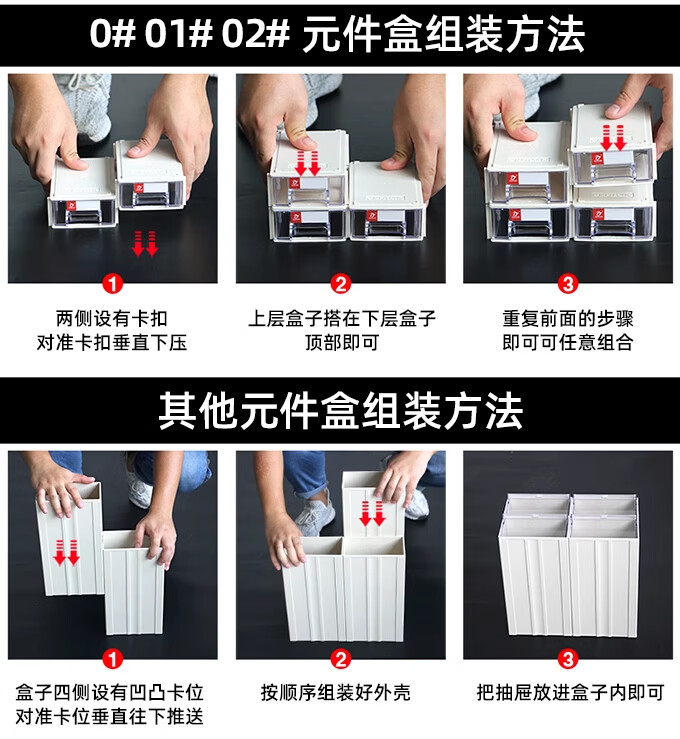 0# 01# 02# 元件盒组装方法

1
两侧设有卡扣
对准卡扣垂直下压

2
上层盒子搭在下层盒子
顶部即可

3
重复前面的步骤
即可可任意组合

其他元件盒组装方法

1
盒子四侧设有凹凸卡位
对准卡位垂直往下推送

2
按顺序组装好外壳

3
把抽屉放进盒子内即可