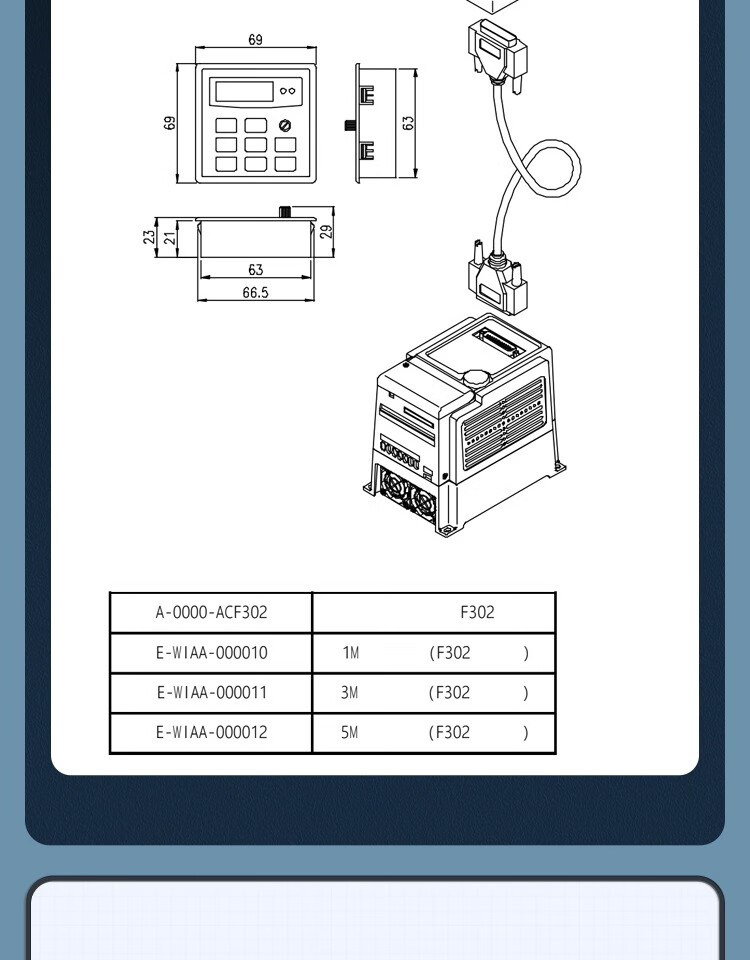 69

69

63

23 21

29

63

66.5

| A-0000-ACF302 | F302 |
|---|---|
| E-WIAA-000010 | 1M (F302 ) |
| E-WIAA-000011 | 3M (F302 ) |
| E-WIAA-000012 | 5M (F302 ) |