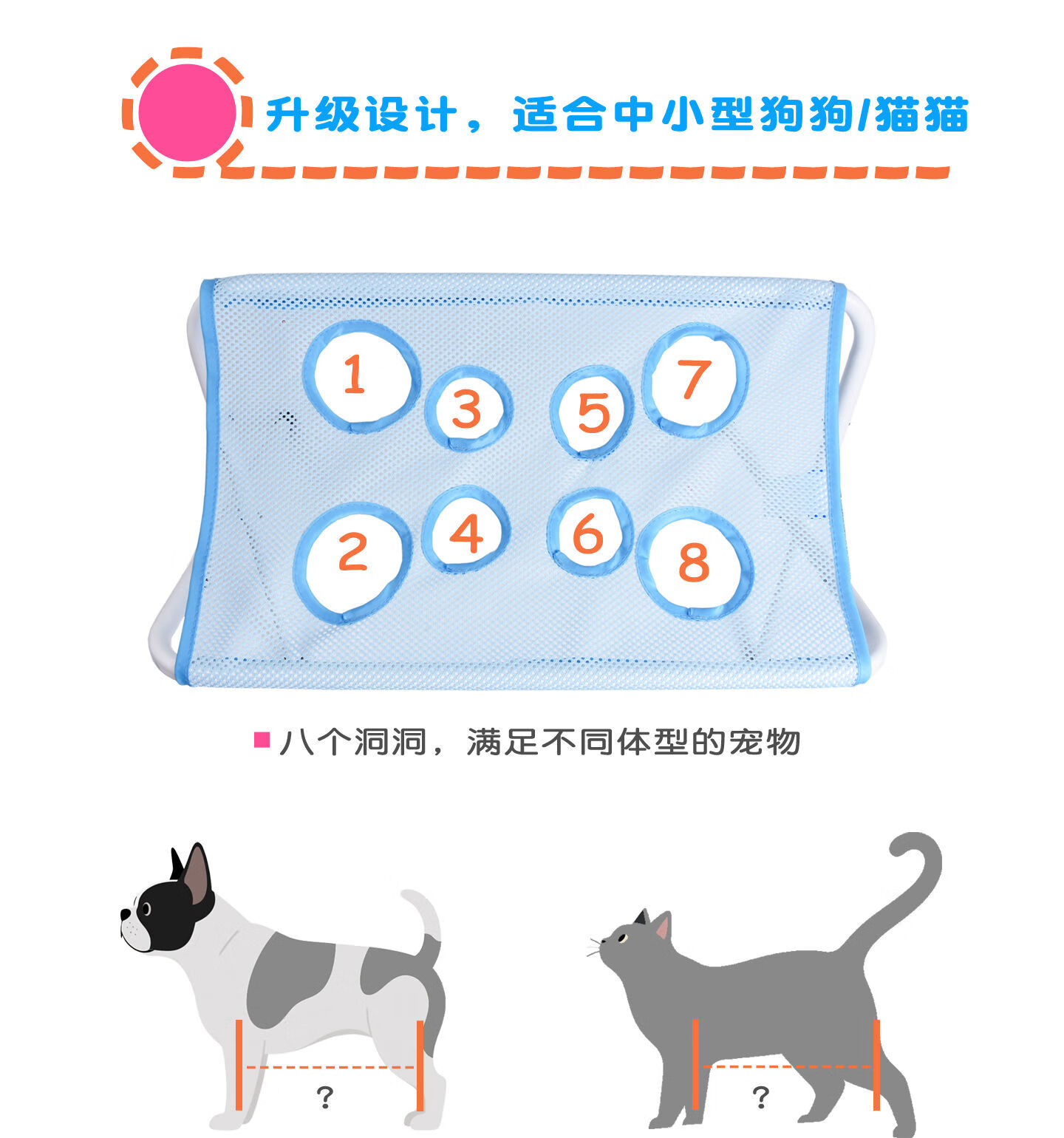 升级设计，适合中小型狗狗/猫猫

1
3
5
7
2
4
6
8

八个洞洞，满足不同体型的宠物

?

?