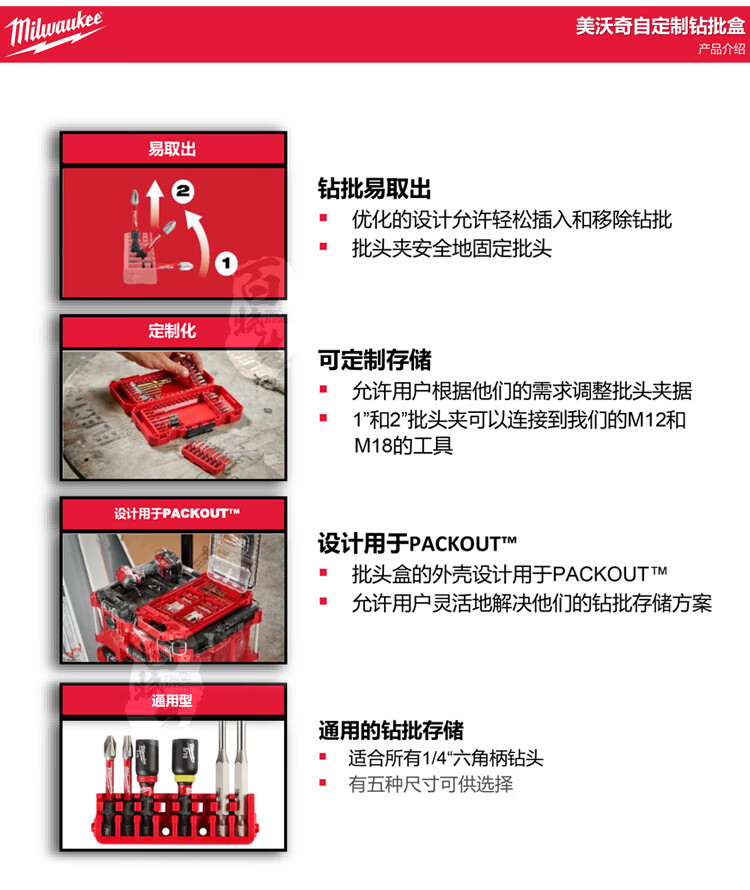 Milwaukee

美沃奇自定制钻批盒
产品介绍

易取出

2

1

钻批易取出
▪ 优化的设计允许轻松插入和移除钻批
▪ 批头夹安全地固定批头

定制化

可定制存储
▪ 允许用户根据他们的需求调整批头夹据
▪ 1”和2”批头夹可以连接到我们的M12和M18的工具

设计用于PACKOUT™

设计用于PACKOUT™
▪ 批头盒的外壳设计用于PACKOUT™
▪ 允许用户灵活地解决他们的钻批存储方案

通用型

通用的钻批存储
▪ 适合所有1/4“六角柄钻头
▪ 有五种尺寸可供选择