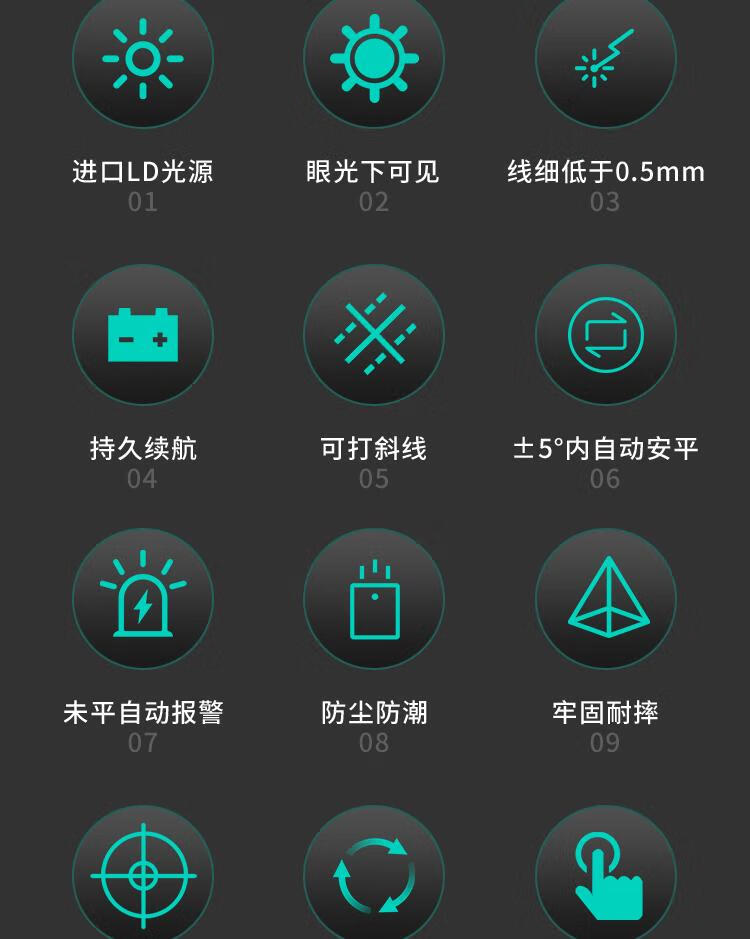 进口LD光源
01

眼光下可见
02

线细低于0.5mm
03

持久续航
04

可打斜线
05

±5°内自动安平
06

未平自动报警
07

防尘防潮
08

牢固耐摔
09