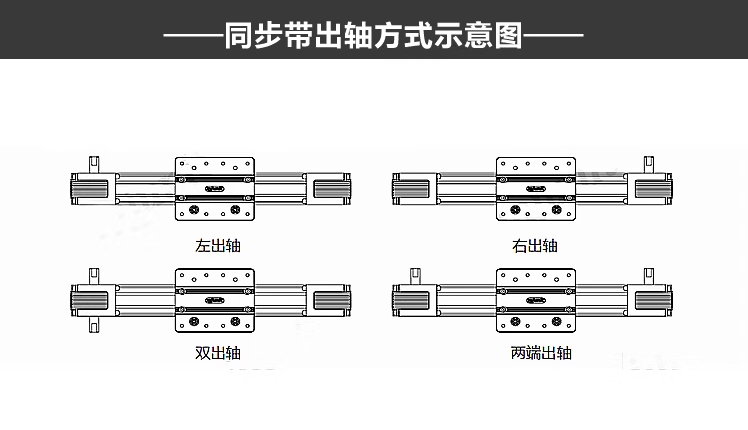 ——同步带出轴方式示意图——

左出轴

右出轴

双出轴

两端出轴