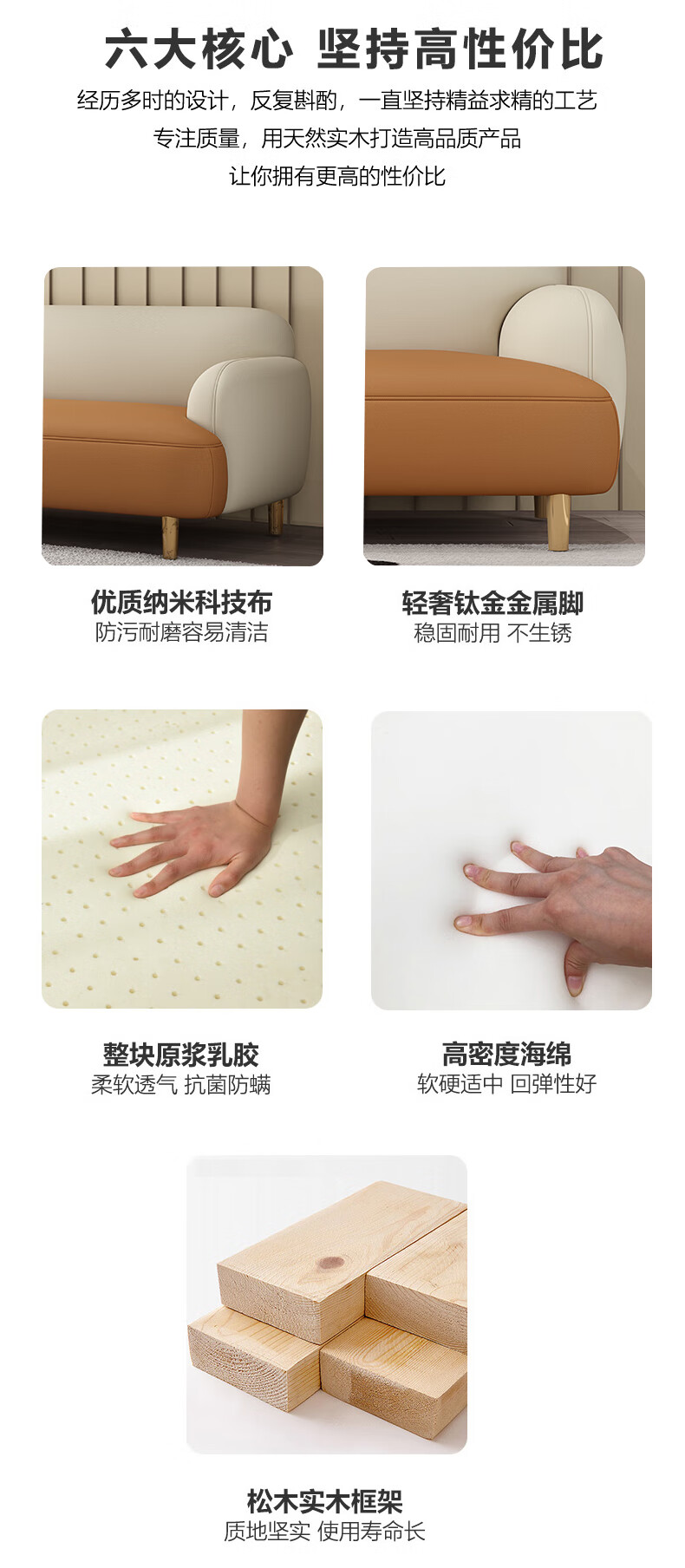 六大核心 坚持高性价比

经历多时的设计，反复斟酌，一直坚持精益求精的工艺
专注质量，用天然实木打造高品质产品
让你拥有更高的性价比

优质纳米科技布
防污耐磨容易清洁

轻奢钛金金属脚
稳固耐用 不生锈

整块原浆乳胶
柔软透气 抗菌防螨

高密度海绵
软硬适中 回弹性好

松木实木框架
质地坚实 使用寿命长