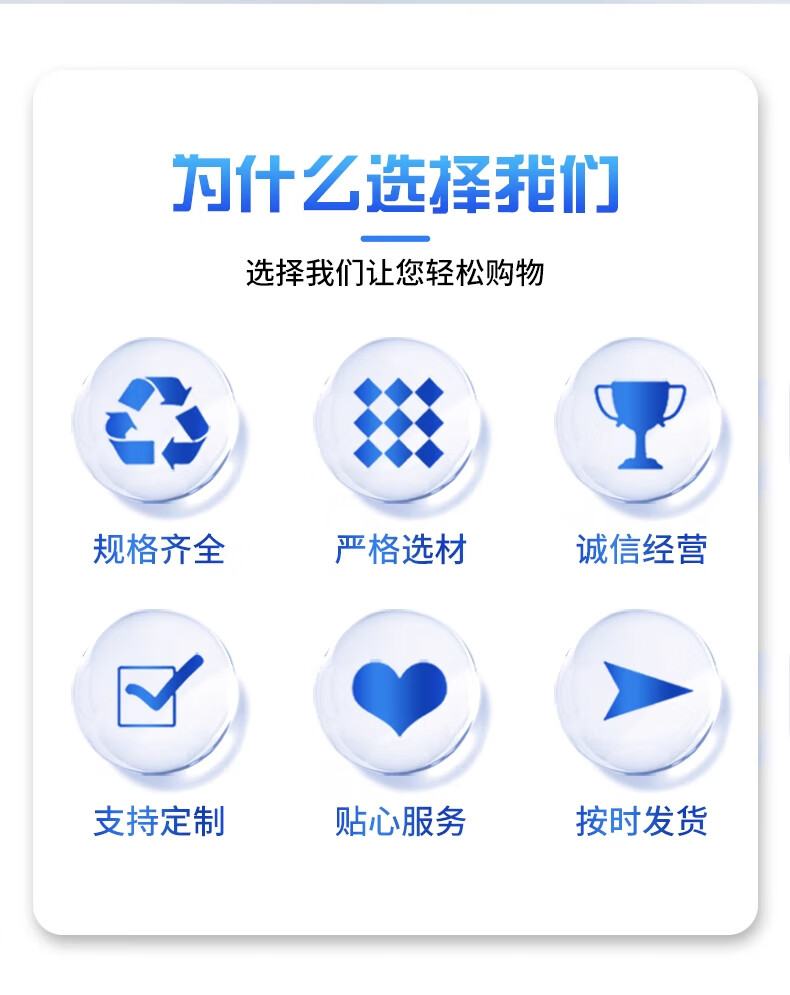 为什么选择我们

选择我们让您轻松购物

规格齐全

严格选材

诚信经营

支持定制

贴心服务

按时发货