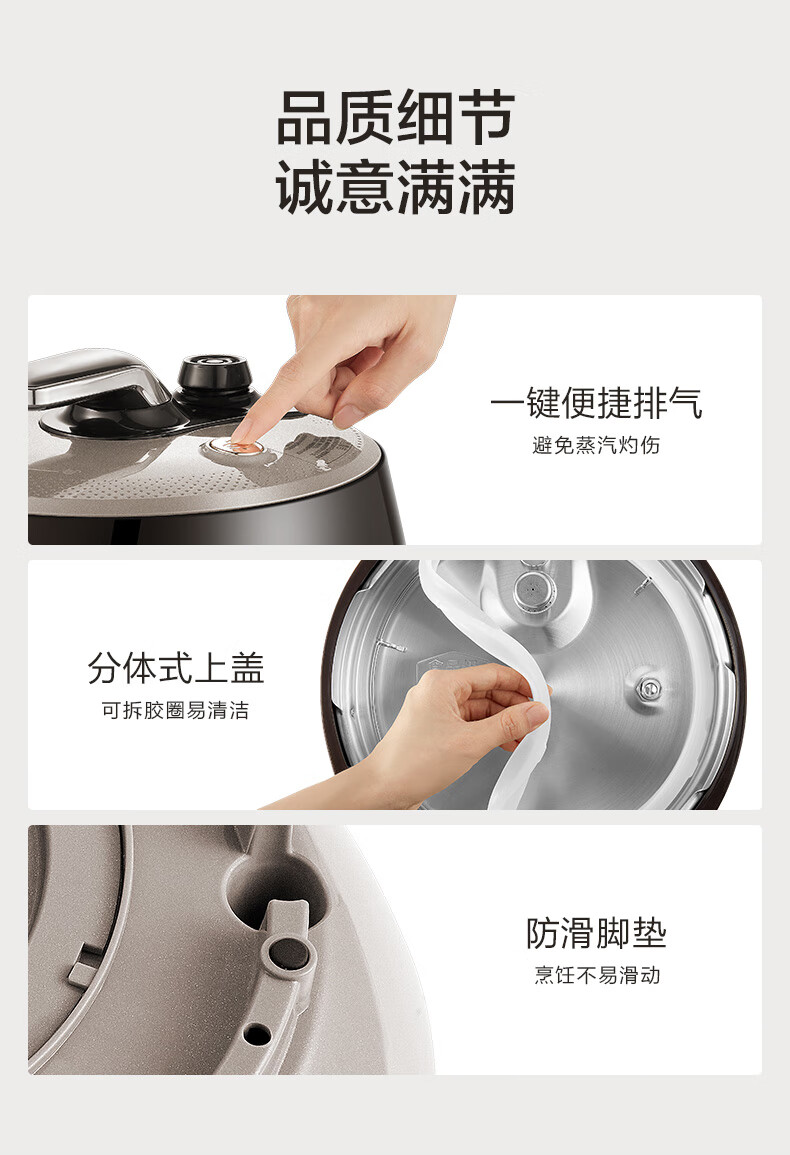 品质细节
诚意满满

一键便捷排气
避免蒸汽灼伤

分体式上盖
可拆胶圈易清洁

防滑脚垫
烹饪不易滑动