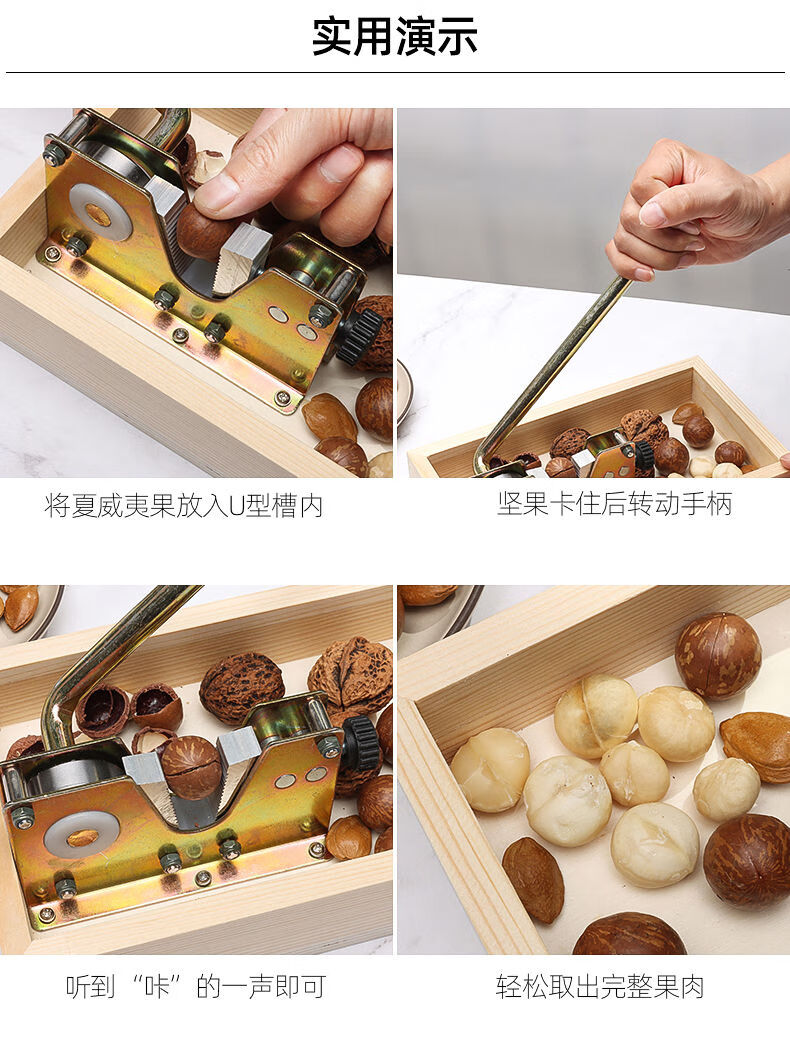 实用演示

将夏威夷果放入U型槽内

坚果卡住后转动手柄

听到“咔”的一声即可

轻松取出完整果肉