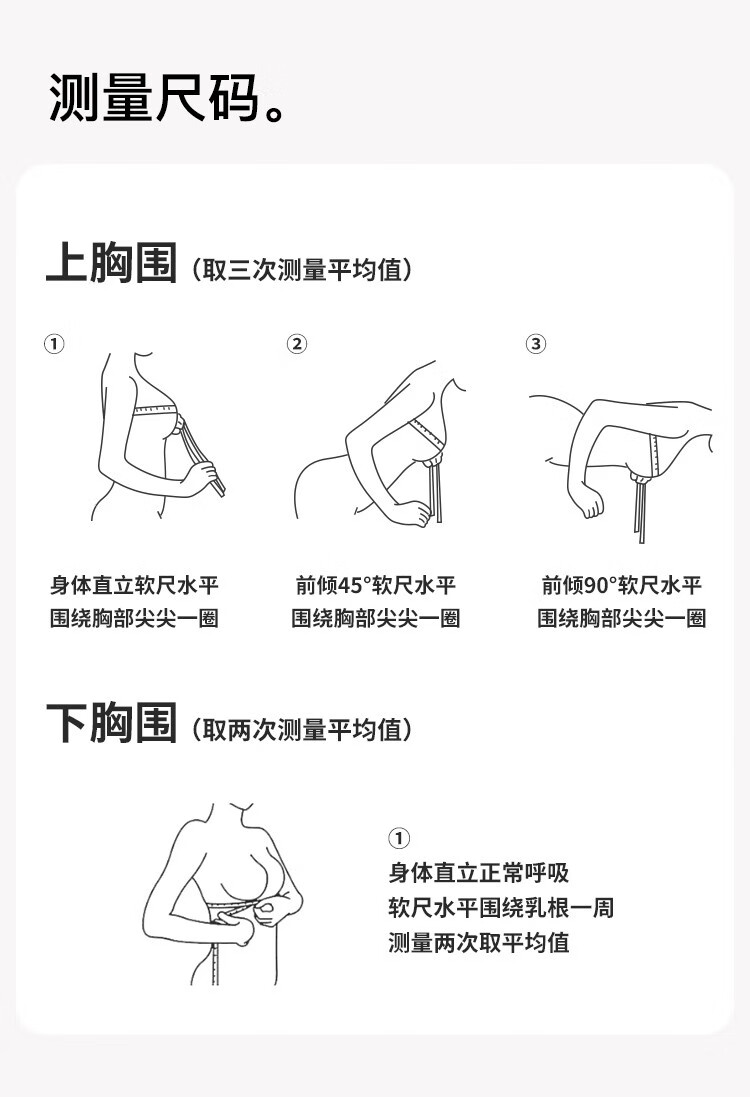 测量尺码。

上胸围（取三次测量平均值）

①

身体直立软尺水平
围绕胸部尖尖一圈

②

前倾45°软尺水平
围绕胸部尖尖一圈

③

前倾90°软尺水平
围绕胸部尖尖一圈

下胸围（取两次测量平均值）

①
身体直立正常呼吸
软尺水平围绕乳根一周
测量两次取平均值