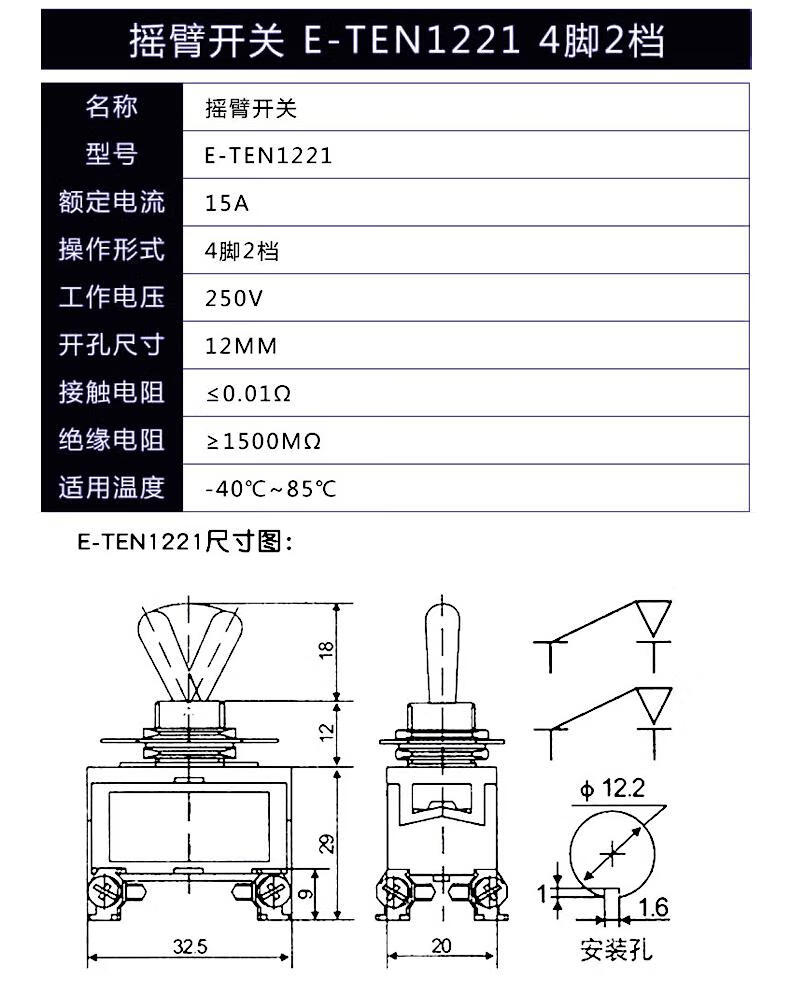 摇臂开关 E-TEN1221 4脚2档

| 名称 | 摇臂开关 |
|---|---|
| 型号 | E-TEN1221 |
| 额定电流 | 15A |
| 操作形式 | 4脚2档 |
| 工作电压 | 250V |
| 开孔尺寸 | 12MM |
| 接触电阻 | ≤0.01Ω |
| 绝缘电阻 | ≥1500MΩ |
| 适用温度 | -40℃~85℃ |

E-TEN1221尺寸图:

18
12
29
9
32.5
20
ϕ 12.2
1
1.6
安装孔