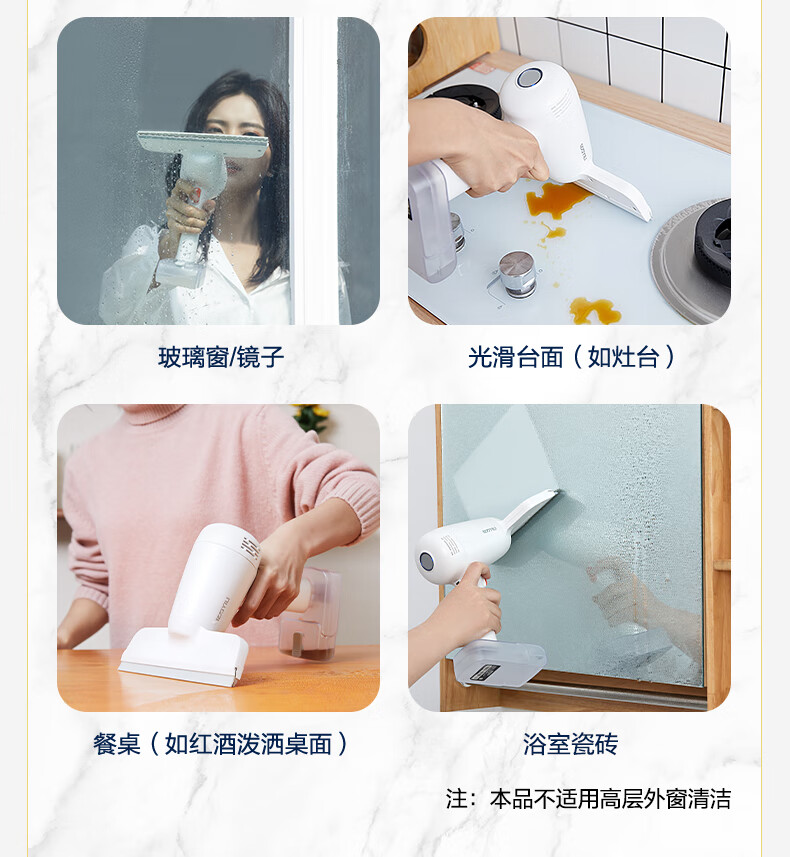 玻璃窗/镜子

光滑台面（如灶台）

餐桌（如红酒泼洒桌面）

浴室瓷砖

注：本品不适用高层外窗清洁