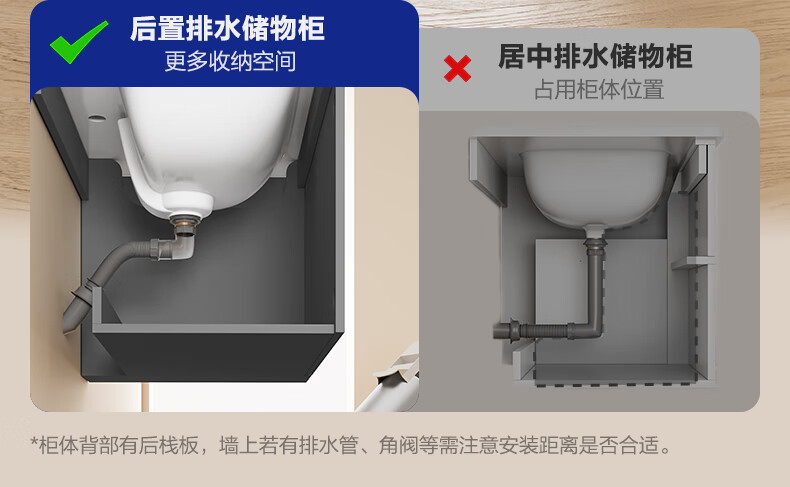 后置排水储物柜
更多收纳空间

居中排水储物柜
占用柜体位置

*柜体背部有后栈板，墙上若有排水管、角阀等需注意安装距离是否合适。