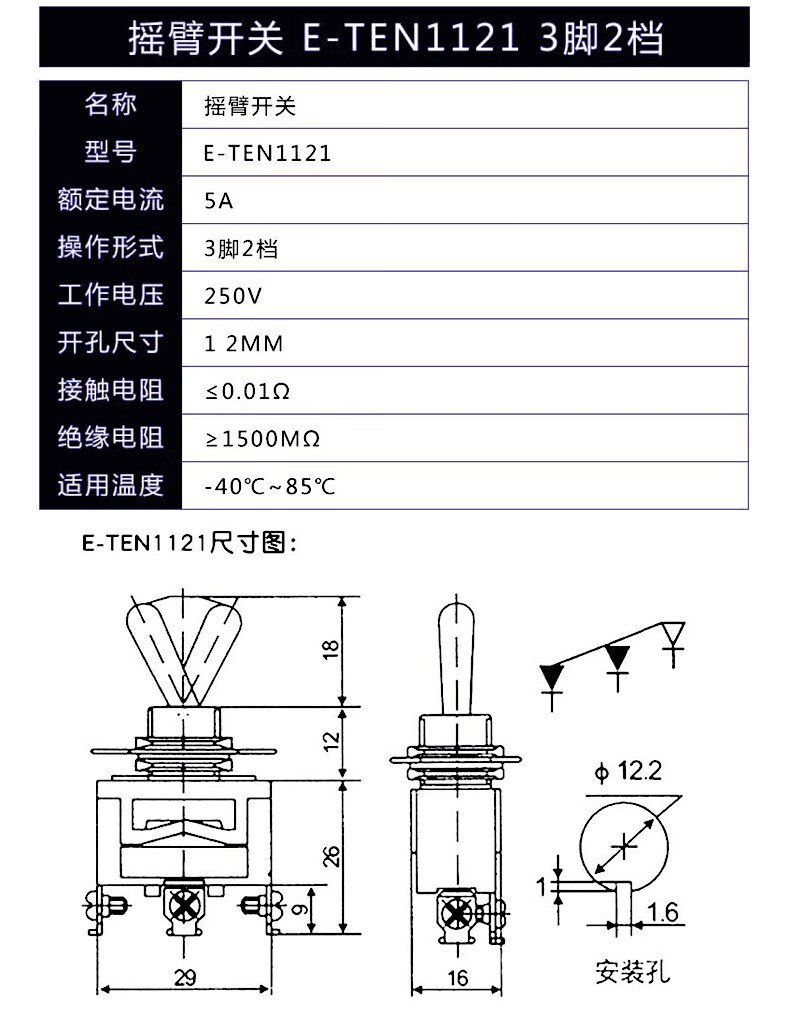 摇臂开关 E-TEN1121 3脚2档

| 名称 | 摇臂开关 |
|---|---|
| 型号 | E-TEN1121 |
| 额定电流 | 5A |
| 操作形式 | 3脚2档 |
| 工作电压 | 250V |
| 开孔尺寸 | 1 2MM |
| 接触电阻 | ≤0.01Ω |
| 绝缘电阻 | ≥1500MΩ |
| 适用温度 | -40℃~85℃ |

E-TEN1121尺寸图:

18
12
26
9
29
16
ϕ 12.2
1
1.6
安装孔