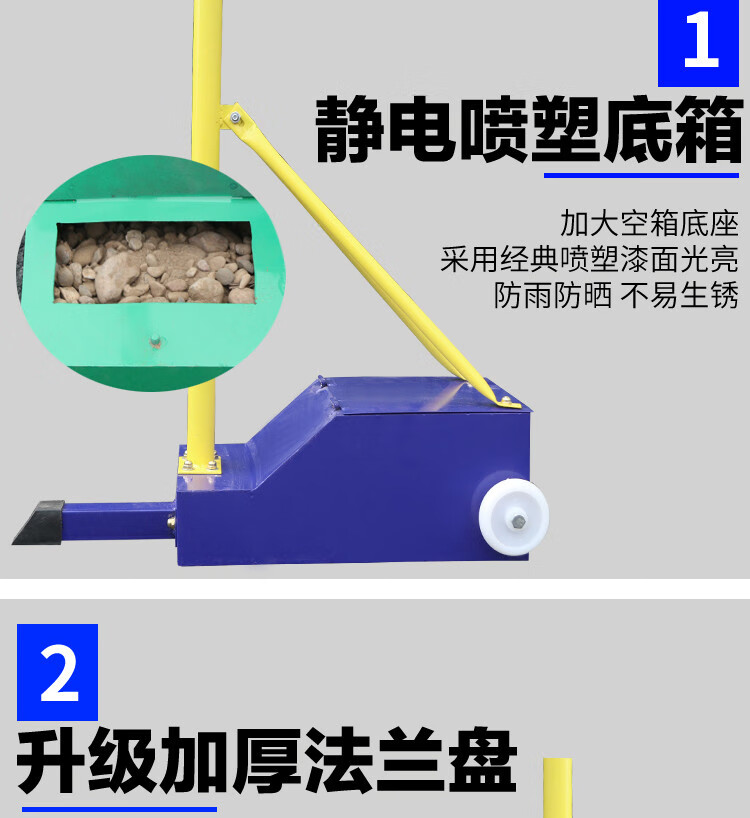 1

静电喷塑底箱

加大空箱底座
采用经典喷塑漆面光亮
防雨防晒 不易生锈

2

升级加厚法兰盘