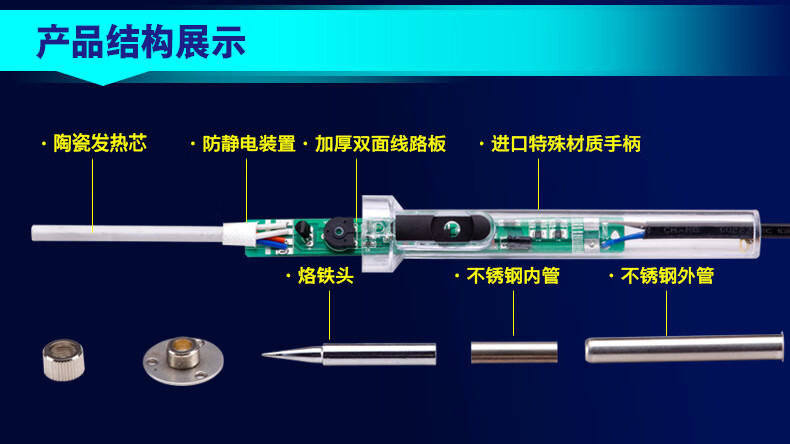 产品结构展示

· 陶瓷发热芯

· 防静电装置

· 加厚双面线路板

· 进口特殊材质手柄

· 烙铁头

· 不锈钢内管

· 不锈钢外管