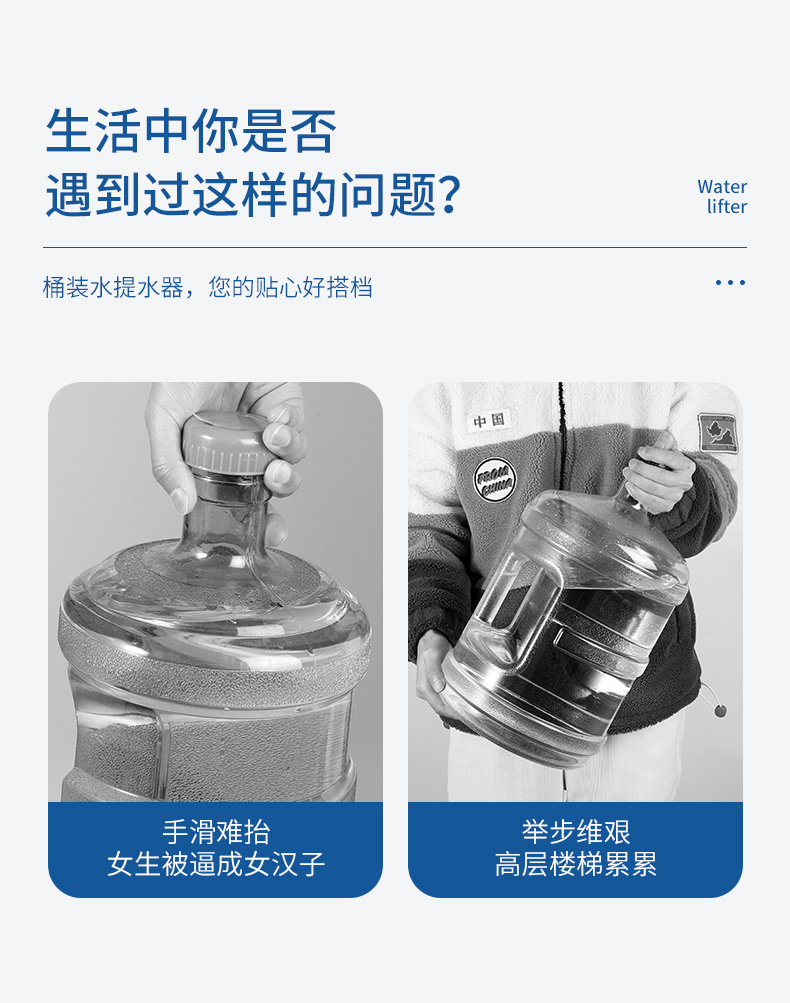 生活中你是否
遇到过这样的问题?

Water
lifter

桶装水提水器，您的贴心好搭档

...

中国

FROM CHINA

手滑难抬
女生被逼成女汉子

举步维艰
高层楼梯累累