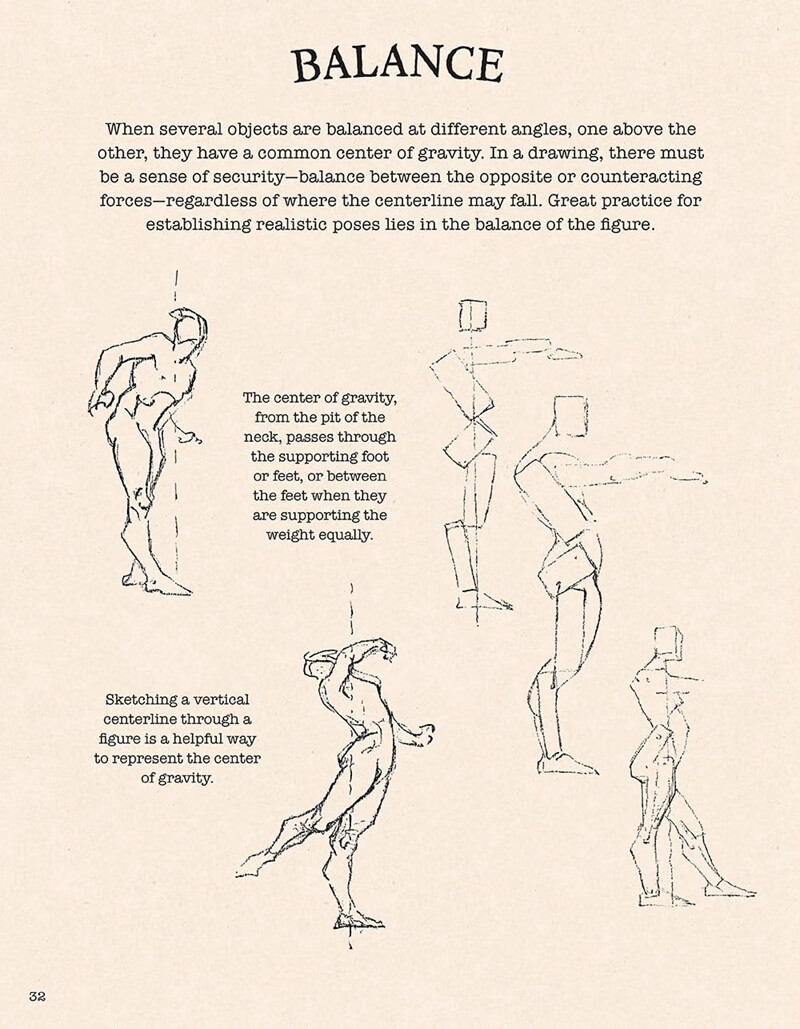 BALANCE

When several objects are balanced at different angles, one above the other, they have a common center of gravity. In a drawing, there must be a sense of security—balance between the opposite or counteracting forces—regardless of where the centerline may fall. Great practice for establishing realistic poses lies in the balance of the figure.

The center of gravity, from the pit of the neck, passes through the supporting foot or feet, or between the feet when they are supporting the weight equally.

Sketching a vertical centerline through a figure is a helpful way to represent the center of gravity.

32