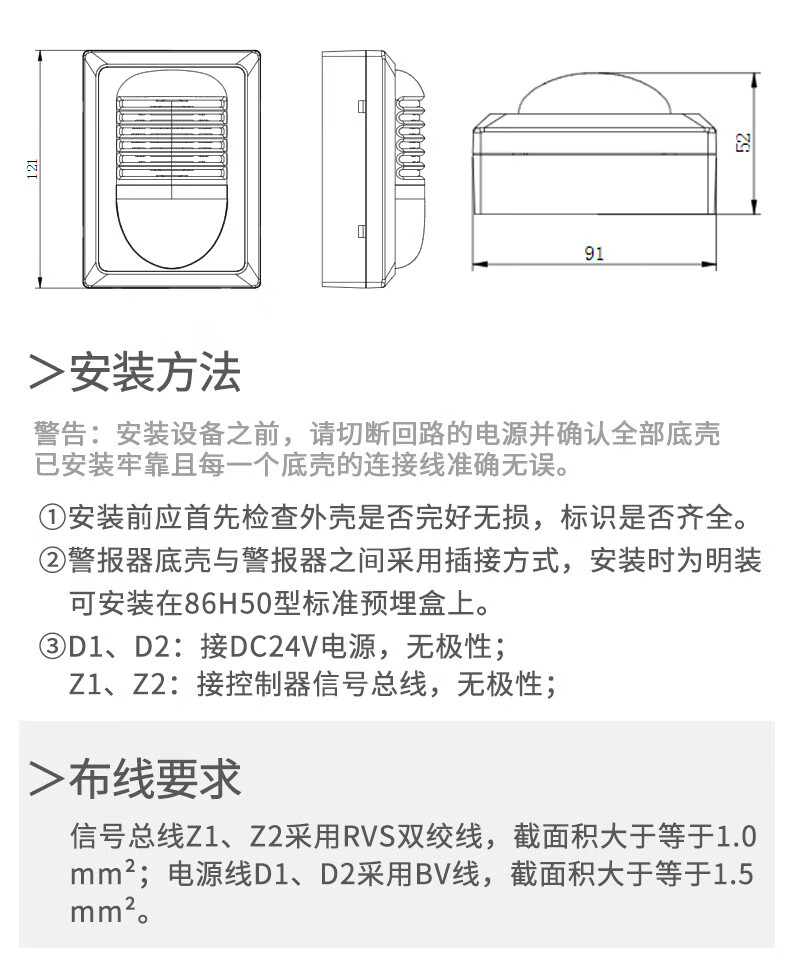 121

52

91

>安装方法

警告：安装设备之前，请切断回路的电源并确认全部底壳已安装牢靠且每一个底壳的连接线准确无误。

①安装前应首先检查外壳是否完好无损，标识是否齐全。

②警报器底壳与警报器之间采用插接方式，安装时为明装可安装在86H50型标准预埋盒上。

③D1、D2：接DC24V电源，无极性；
Z1、Z2：接控制器信号总线，无极性；

>布线要求

信号总线Z1、Z2采用RVS双绞线，截面积大于等于1.0 mm²；电源线D1、D2采用BV线，截面积大于等于1.5 mm²。