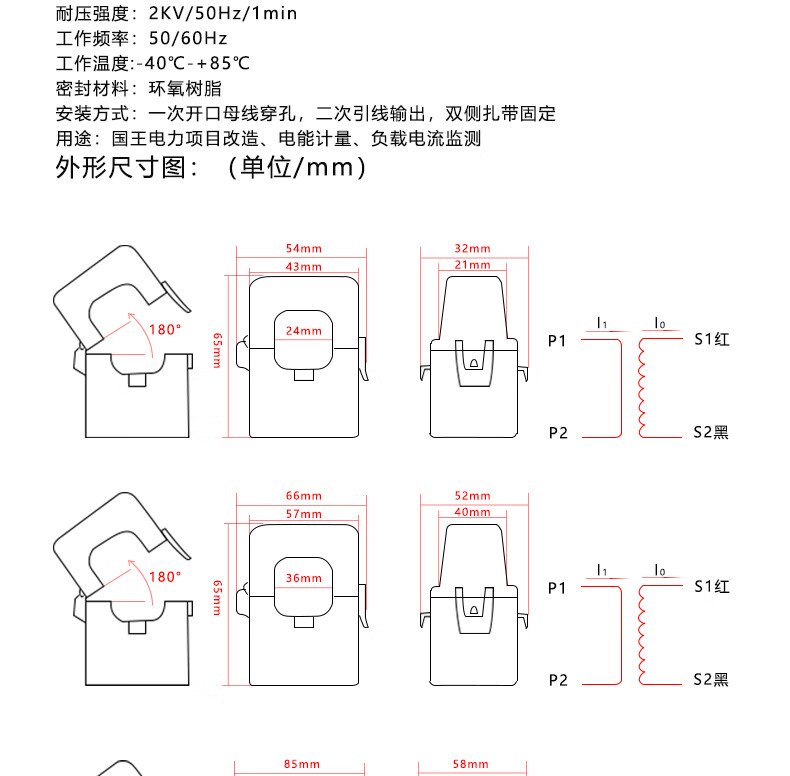 耐压强度：2KV/50Hz/1min
工作频率：50/60Hz
工作温度:-40℃-+85℃
密封材料：环氧树脂
安装方式：一次开口母线穿孔，二次引线输出，双侧扎带固定
用途：国王电力项目改造、电能计量、负载电流监测
外形尺寸图：（单位/mm）

180°
54mm
43mm
24mm
65mm
32mm
21mm
P1
$I_1$
$I_0$
S1红
P2
S2黑

180°
66mm
57mm
36mm
65mm
52mm
40mm
P1
$I_1$
$I_0$
S1红
P2
S2黑

85mm
58mm