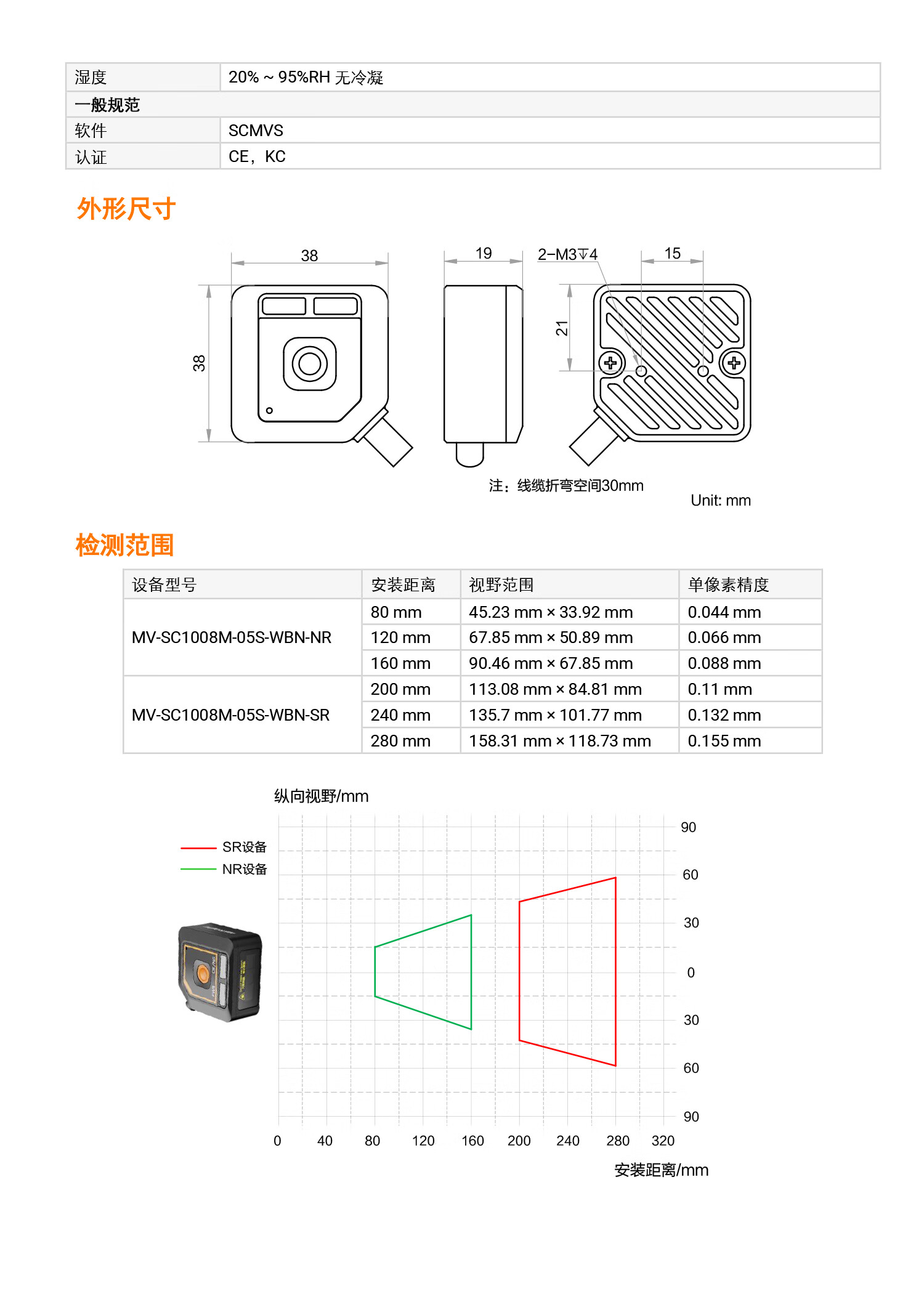 | 湿度 | 20% ~ 95%RH 无冷凝 |
|---|---|
| 一般规范 | |
| 软件 | SCMVS |
| 认证 | CE，KC |

外形尺寸

38

38

19

2-M3▽4

15

21

注：线缆折弯空间30mm

Unit: mm

检测范围

| 设备型号 | 安装距离 | 视野范围 | 单像素精度 |
|---|---|---|---|
| MV-SC1008M-05S-WBN-NR | 80 mm | 45.23 mm × 33.92 mm | 0.044 mm |
| | 120 mm | 67.85 mm × 50.89 mm | 0.066 mm |
| | 160 mm | 90.46 mm × 67.85 mm | 0.088 mm |
| MV-SC1008M-05S-WBN-SR | 200 mm | 113.08 mm × 84.81 mm | 0.11 mm |
| | 240 mm | 135.7 mm × 101.77 mm | 0.132 mm |
| | 280 mm | 158.31 mm × 118.73 mm | 0.155 mm |

纵向视野/mm

SR设备

NR设备

90
60
30
0
30
60
90

0 40 80 120 160 200 240 280 320

安装距离/mm