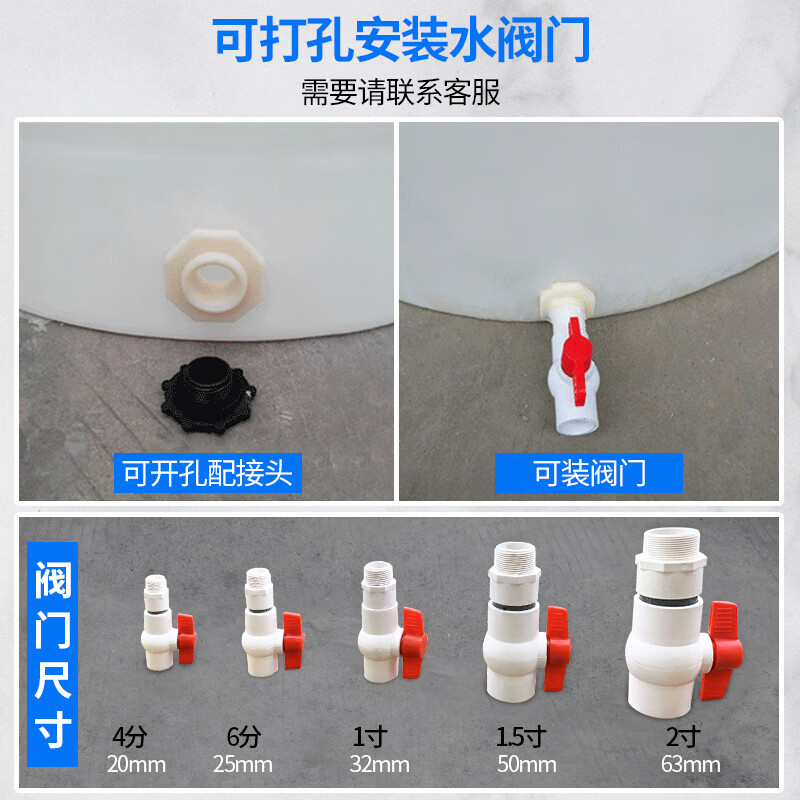 可打孔安装水阀门

需要请联系客服

可开孔配接头

可装阀门

阀门尺寸

4分
20mm

6分
25mm

1寸
32mm

1.5寸
50mm

2寸
63mm