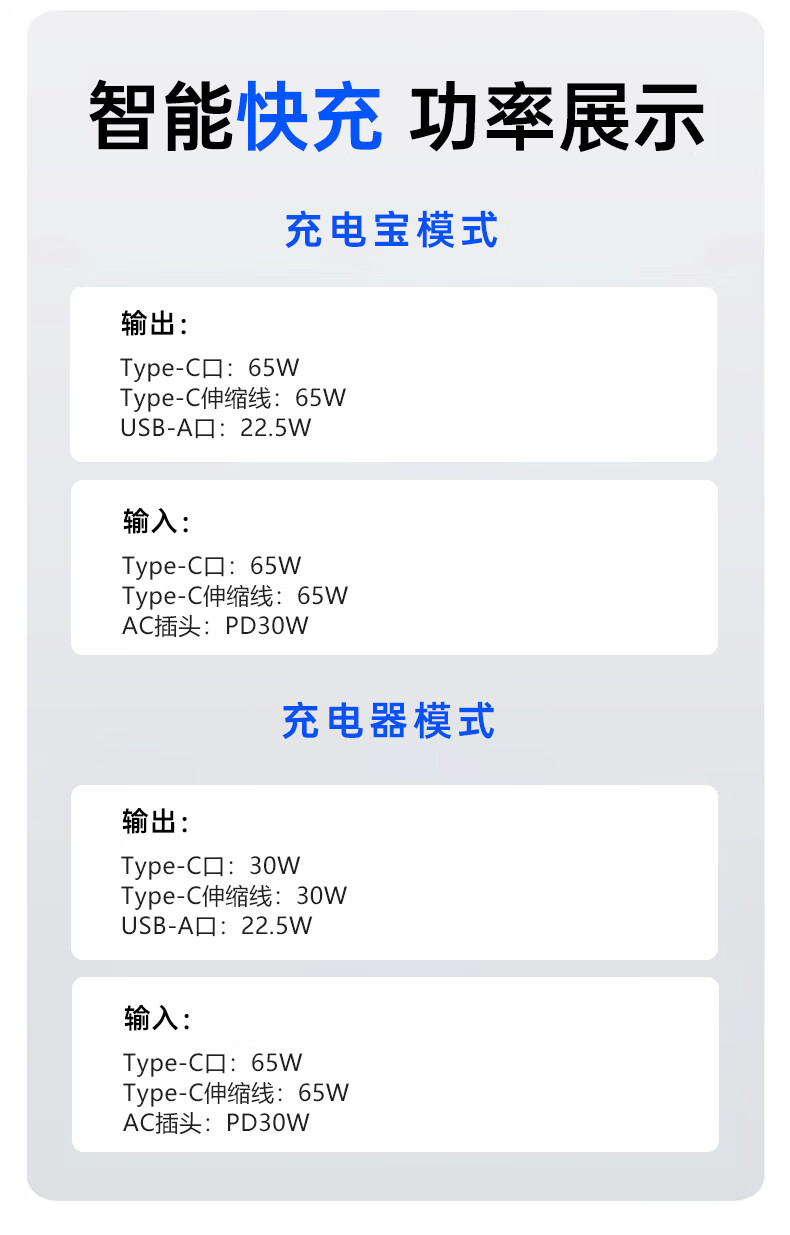 智能快充 功率展示

充电宝模式

输出:

Type-C口:65W
Type-C伸缩线:65W
USB-A口:22.5W

输入:

Type-C口:65W
Type-C伸缩线:65W
AC插头:PD30W

充电器模式

输出:

Type-C口:30W
Type-C伸缩线:30W
USB-A口:22.5W

输入:

Type-C口:65W
Type-C伸缩线:65W
AC插头:PD30W