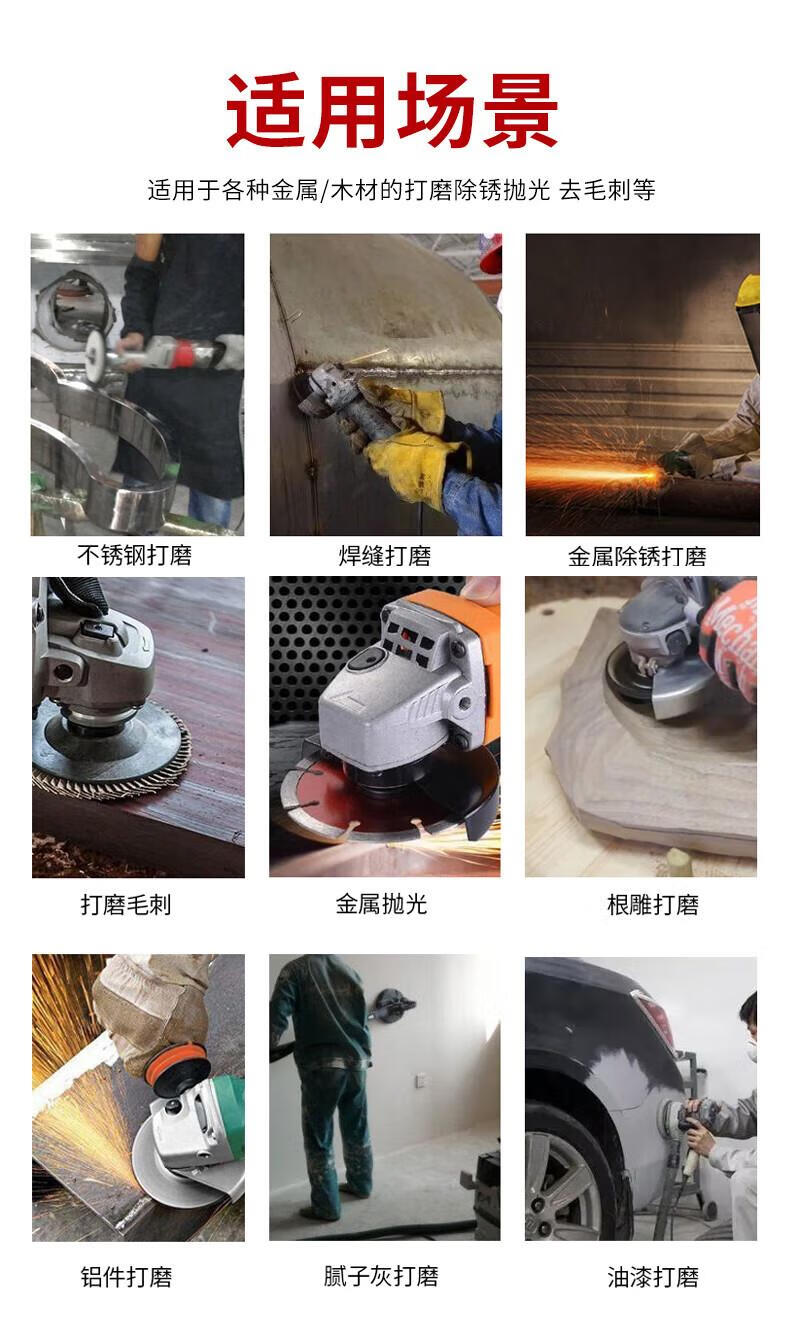 适用场景

适用于各种金属/木材的打磨除锈抛光 去毛刺等

不锈钢打磨

焊缝打磨

金属除锈打磨

打磨毛刺

金属抛光

根雕打磨

铝件打磨

腻子灰打磨

油漆打磨