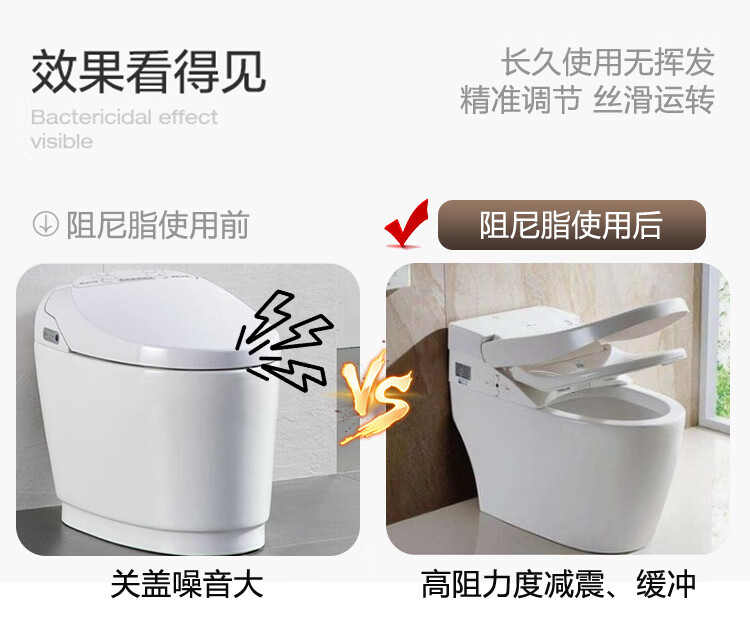 效果看得见

Bactericidal effect visible

长久使用无挥发
精准调节 丝滑运转

阻尼脂使用前

阻尼脂使用后

VS

关盖噪音大

高阻力度减震、缓冲