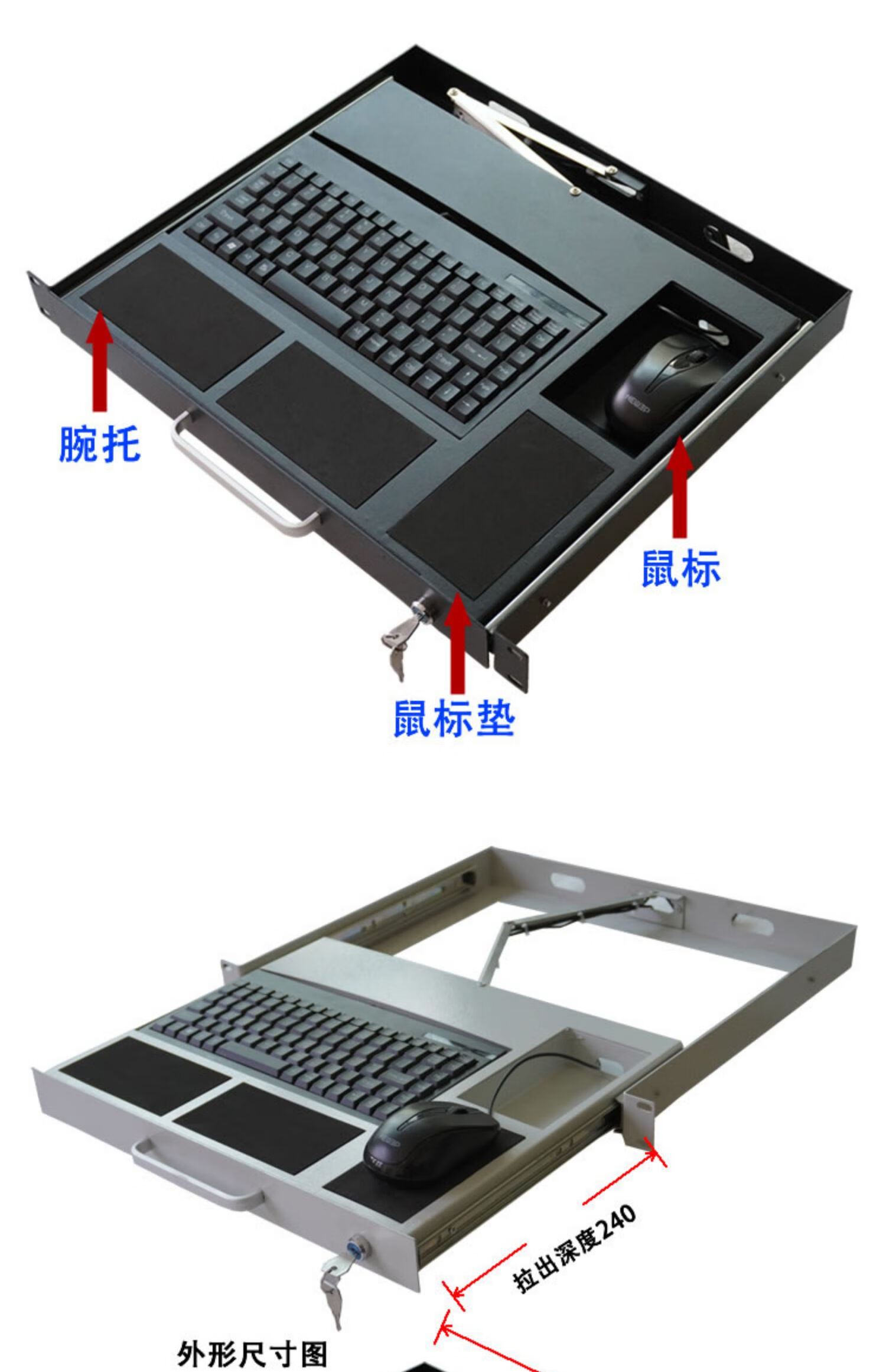 腕托

鼠标

鼠标垫

拉出深度240

外形尺寸图