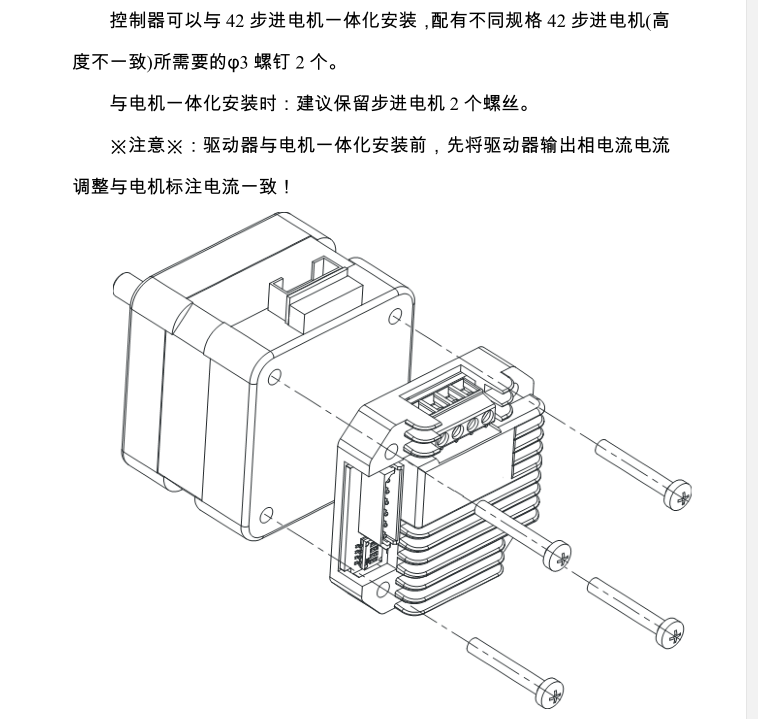 控制器可以与 42 步进电机一体化安装，配有不同规格 42 步进电机(高度不一致)所需要的φ3 螺钉 2 个。

与电机一体化安装时：建议保留步进电机 2 个螺丝。

※注意※：驱动器与电机一体化安装前，先将驱动器输出相电流电流调整与电机标注电流一致！