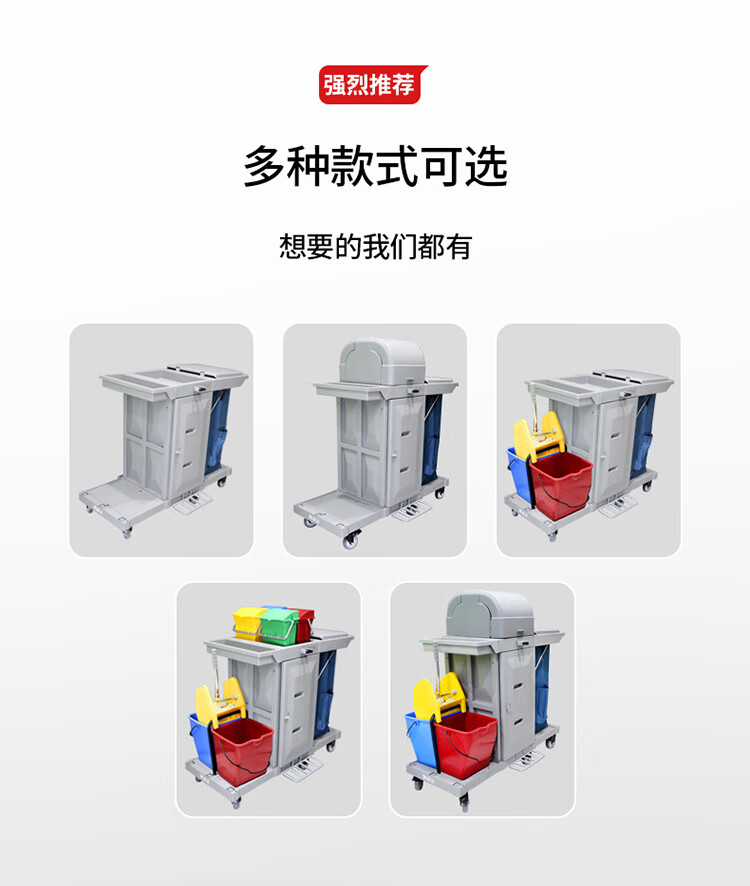 强烈推荐

多种款式可选

想要的我们都有