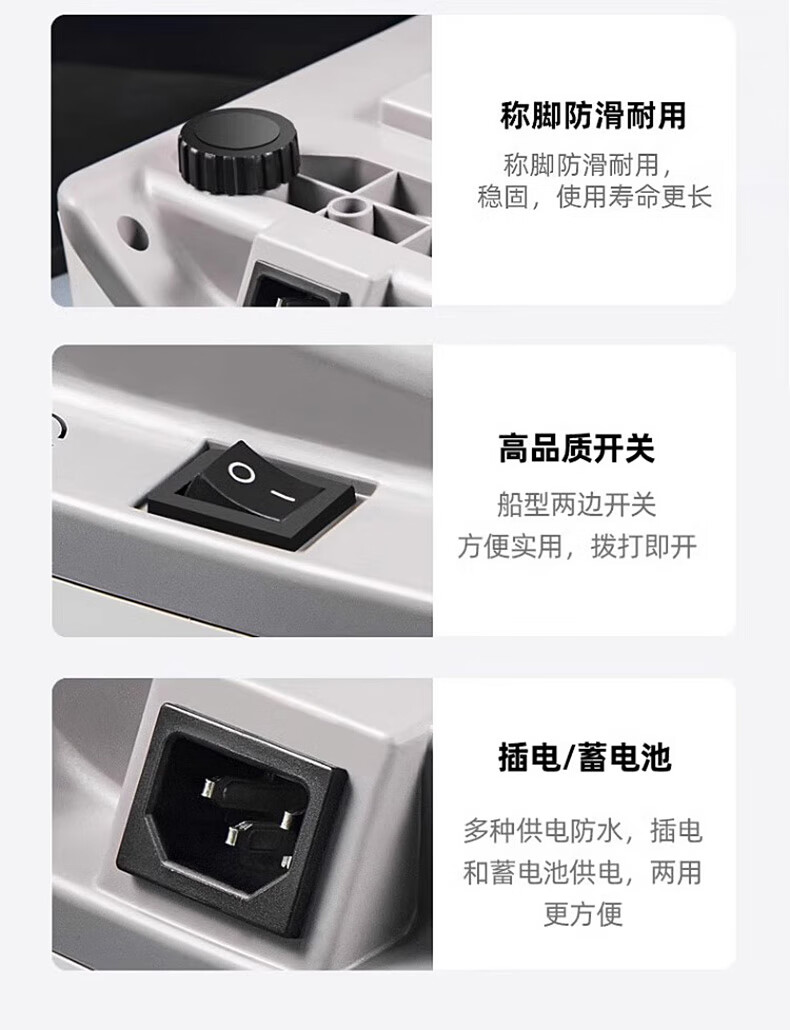 称脚防滑耐用

称脚防滑耐用，稳固，使用寿命更长

O —

高品质开关

船型两边开关

方便实用，拨打即开

插电/蓄电池

多种供电防水，插电和蓄电池供电，两用更方便