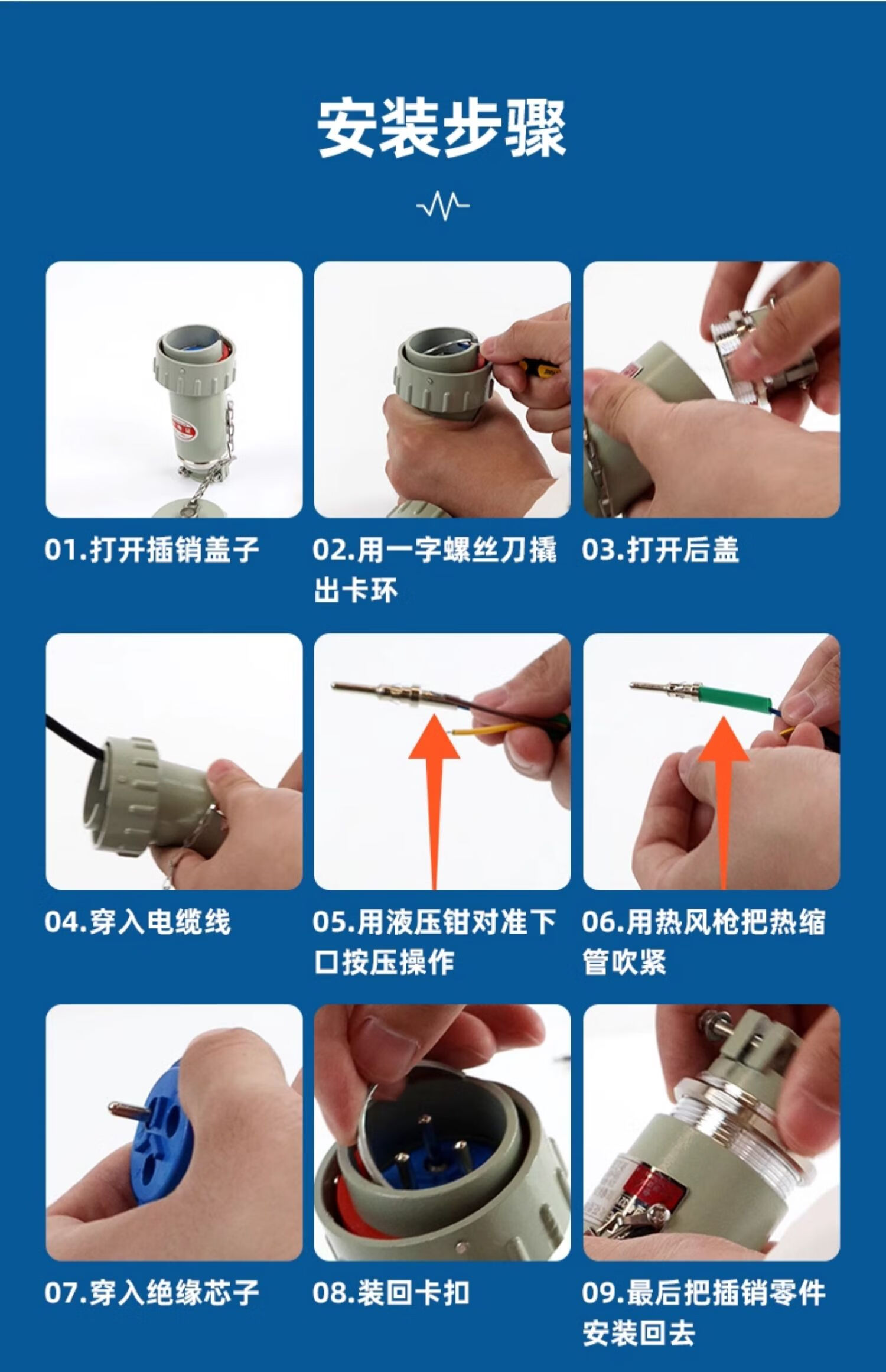 安装步骤

01.打开插销盖子

02.用一字螺丝刀撬出卡环

03.打开后盖

04.穿入电缆线

05.用液压钳对准下口按压操作

06.用热风枪把热缩管吹紧

07.穿入绝缘芯子

08.装回卡扣

09.最后把插销零件安装回去