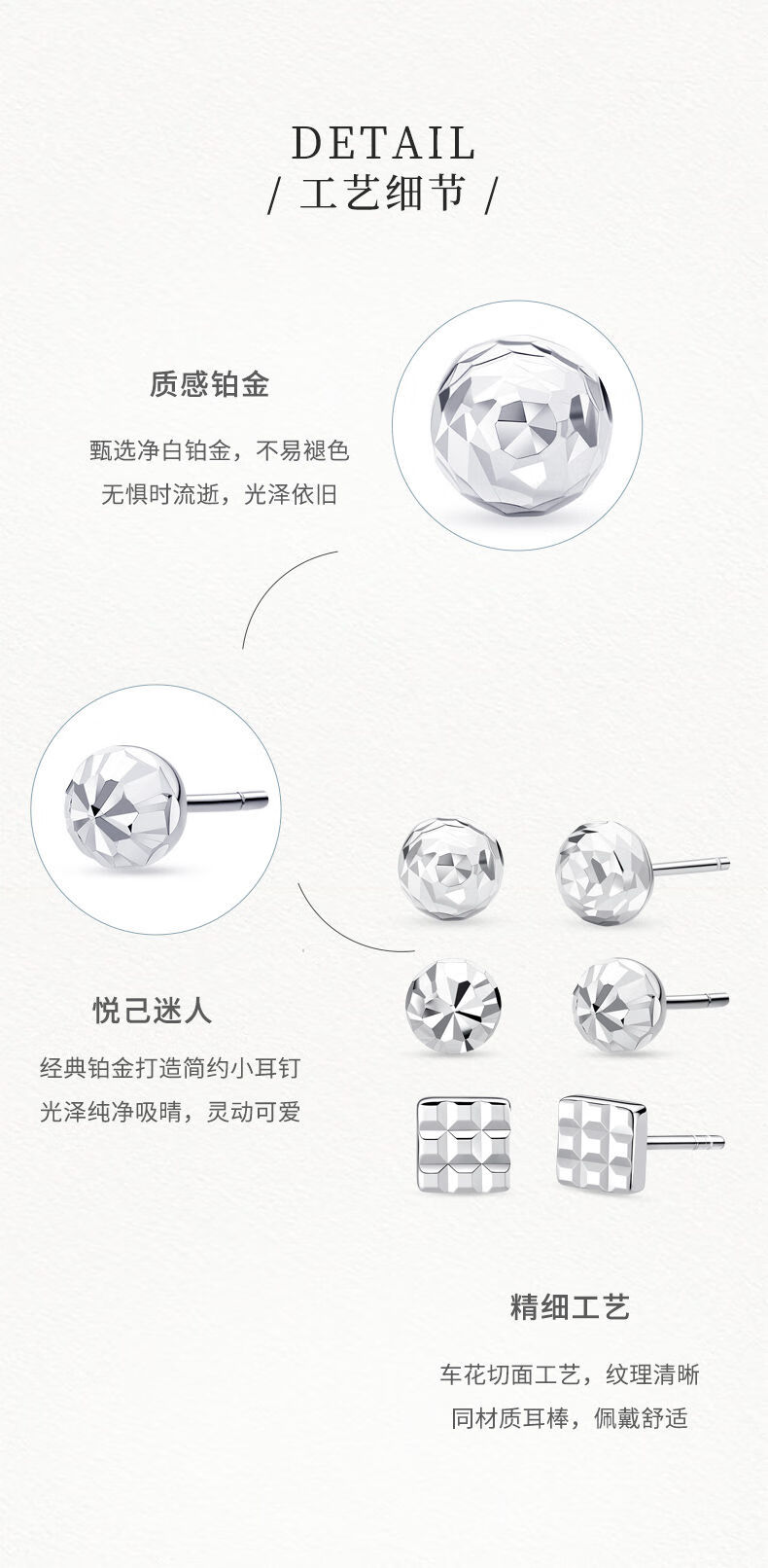 DETAIL
/ 工艺细节 /

质感铂金

甄选净白铂金，不易褪色
无惧时流逝，光泽依旧

悦己迷人

经典铂金打造简约小耳钉
光泽纯净吸睛，灵动可爱

精细工艺

车花切面工艺，纹理清晰
同材质耳棒，佩戴舒适